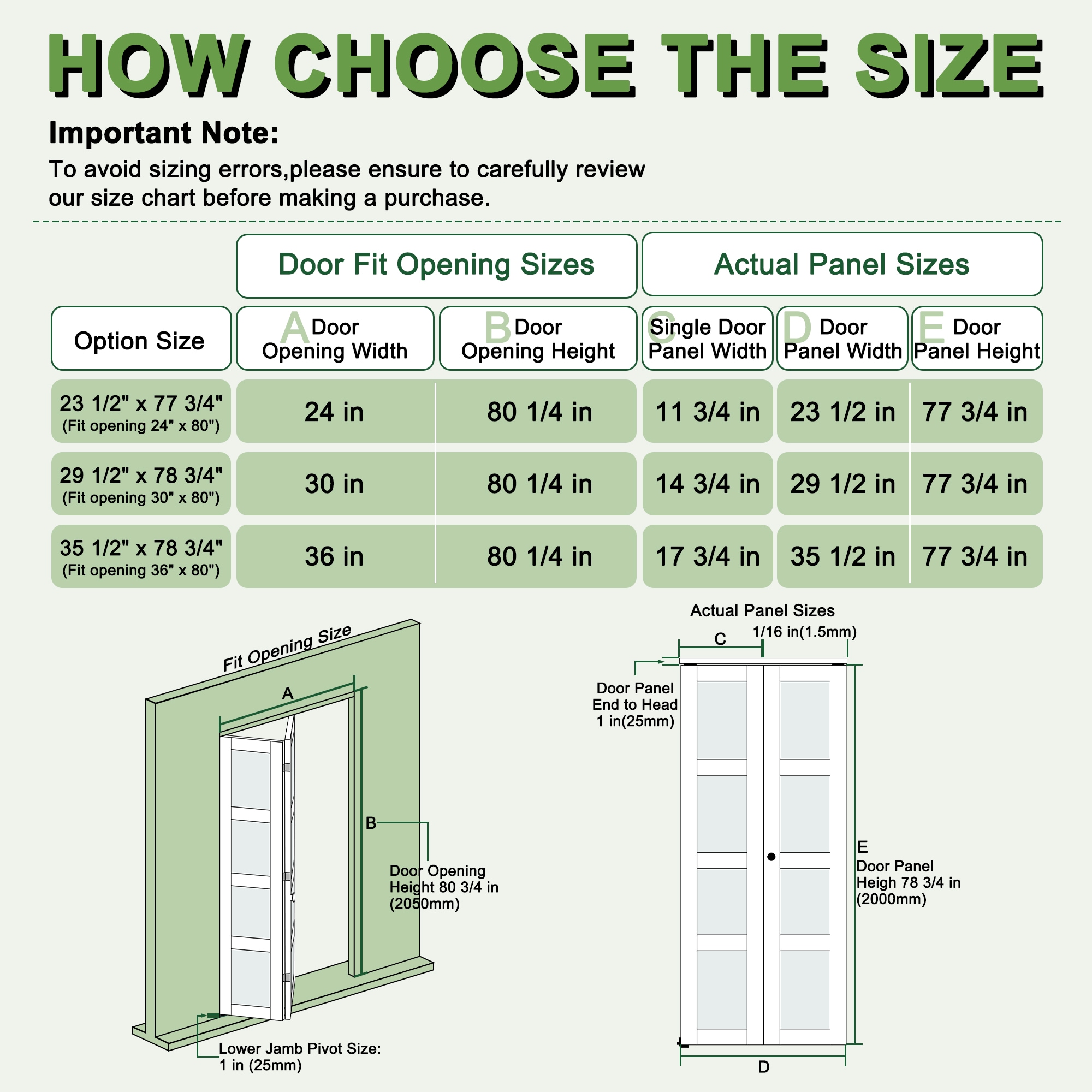 HOW CHOOSE THE SIZE

Important Note:

To avoid sizing errors,please ensure to carefully review our size chart before making a purchase.

| | Door Fit Opening Sizes | | Actual Panel Sizes | | |
|---|---|---|---|---|---|
| Option Size | A Door Opening Width | B Door Opening Height | C Single Door Panel Width | D Door Panel Width | E Door Panel Height |
| 23 1/2" x 77 3/4" (Fit opening 24" x 80") | 24 in | 80 1/4 in | 11 3/4 in | 23 1/2 in | 77 3/4 in |
| 29 1/2" x 78 3/4" (Fit opening 30" x 80") | 30 in | 80 1/4 in | 14 3/4 in | 29 1/2 in | 77 3/4 in |
| 35 1/2" x 78 3/4" (Fit opening 36" x 80") | 36 in | 80 1/4 in | 17 3/4 in | 35 1/2 in | 77 3/4 in |

Fit Opening Size

A

B

Door Opening Height 80 3/4 in (2050mm)

Lower Jamb Pivot Size: 1 in (25mm)

Actual Panel Sizes

C

1/16 in(1.5mm)

Door Panel End to Head 1 in(25mm)

E

Door Panel Heigh 78 3/4 in (2000mm)

D