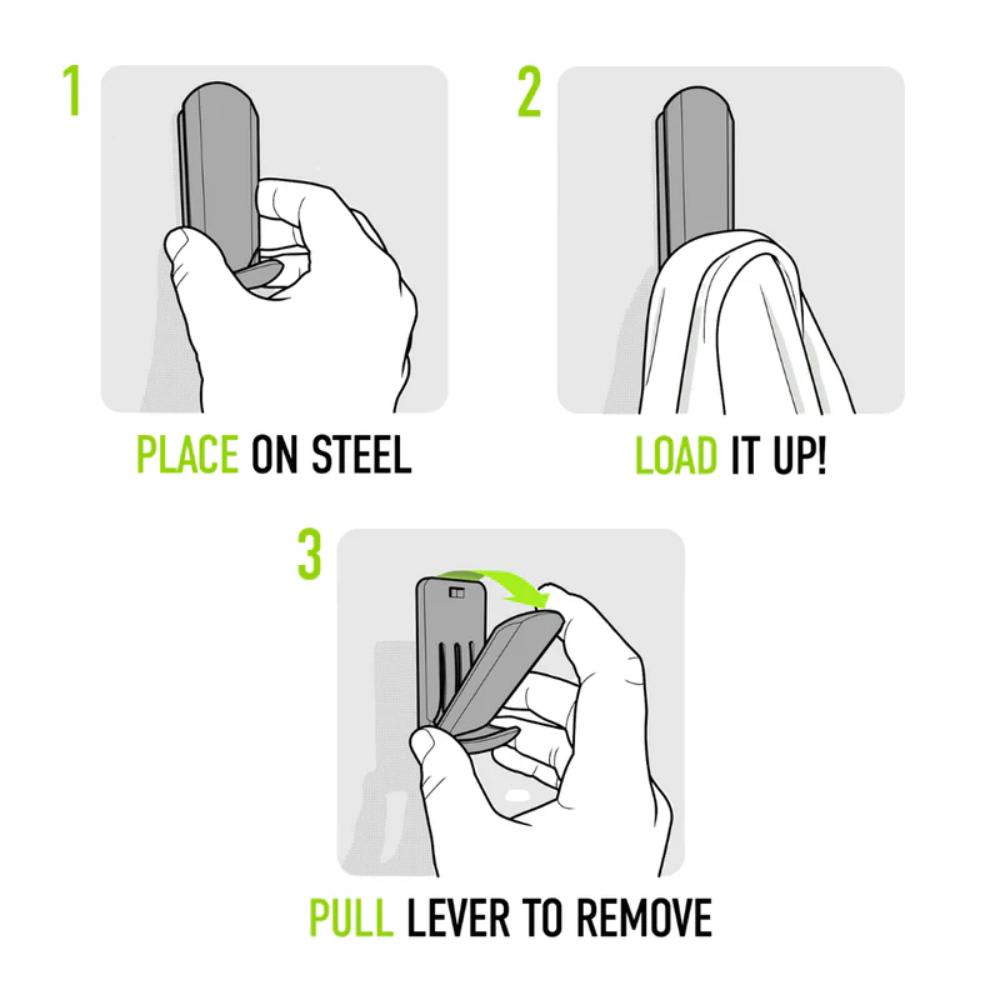 1

PLACE ON STEEL

2

LOAD IT UP!

3

PULL LEVER TO REMOVE