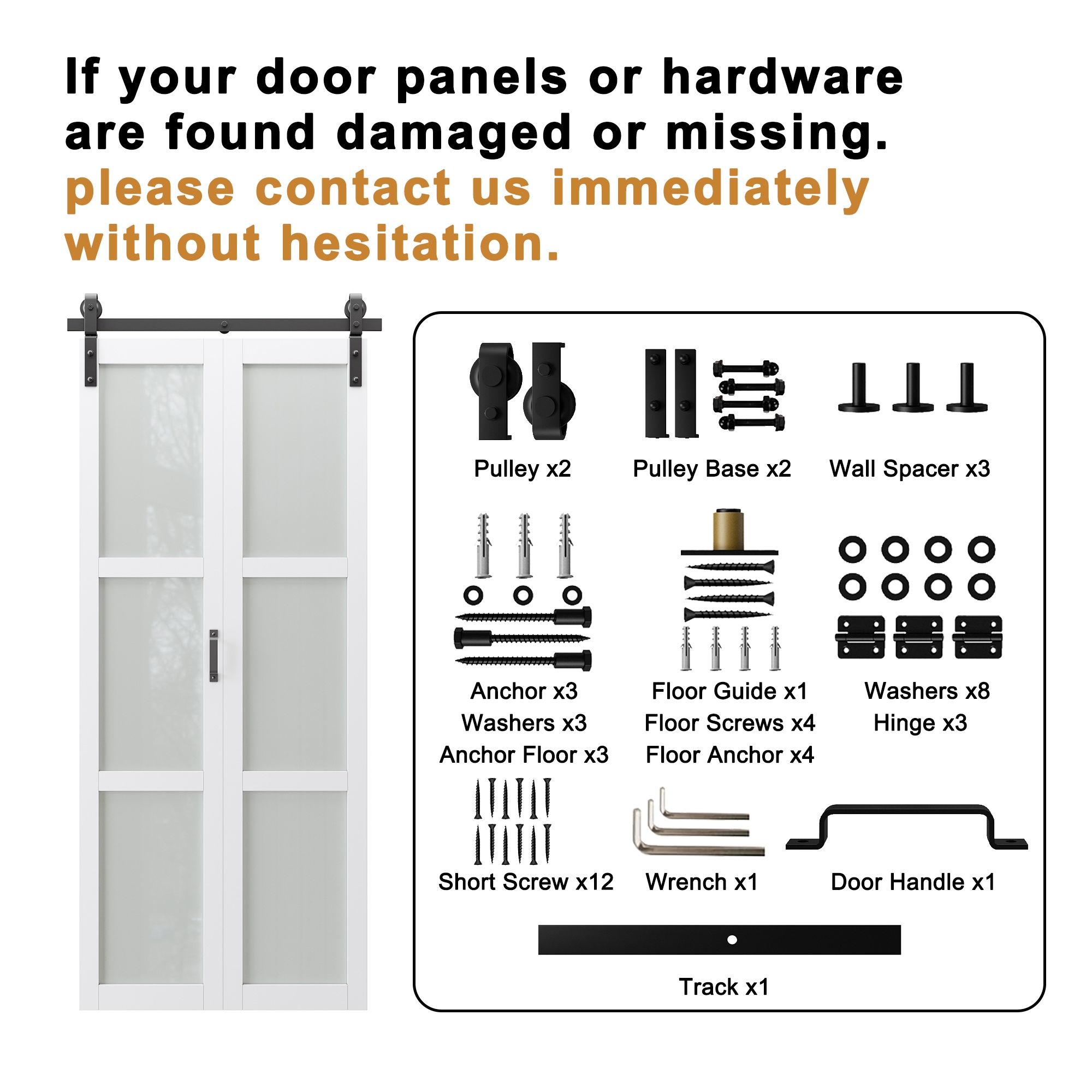 If your door panels or hardware are found damaged or missing. please contact us immediately without hesitation.

Pulley x2

Pulley Base x2

Wall Spacer x3

Anchor x3
Washers x3
Anchor Floor x3

Floor Guide x1
Floor Screws x4
Floor Anchor x4

Washers x8
Hinge x3

Short Screw x12

Wrench x1

Door Handle x1

Track x1