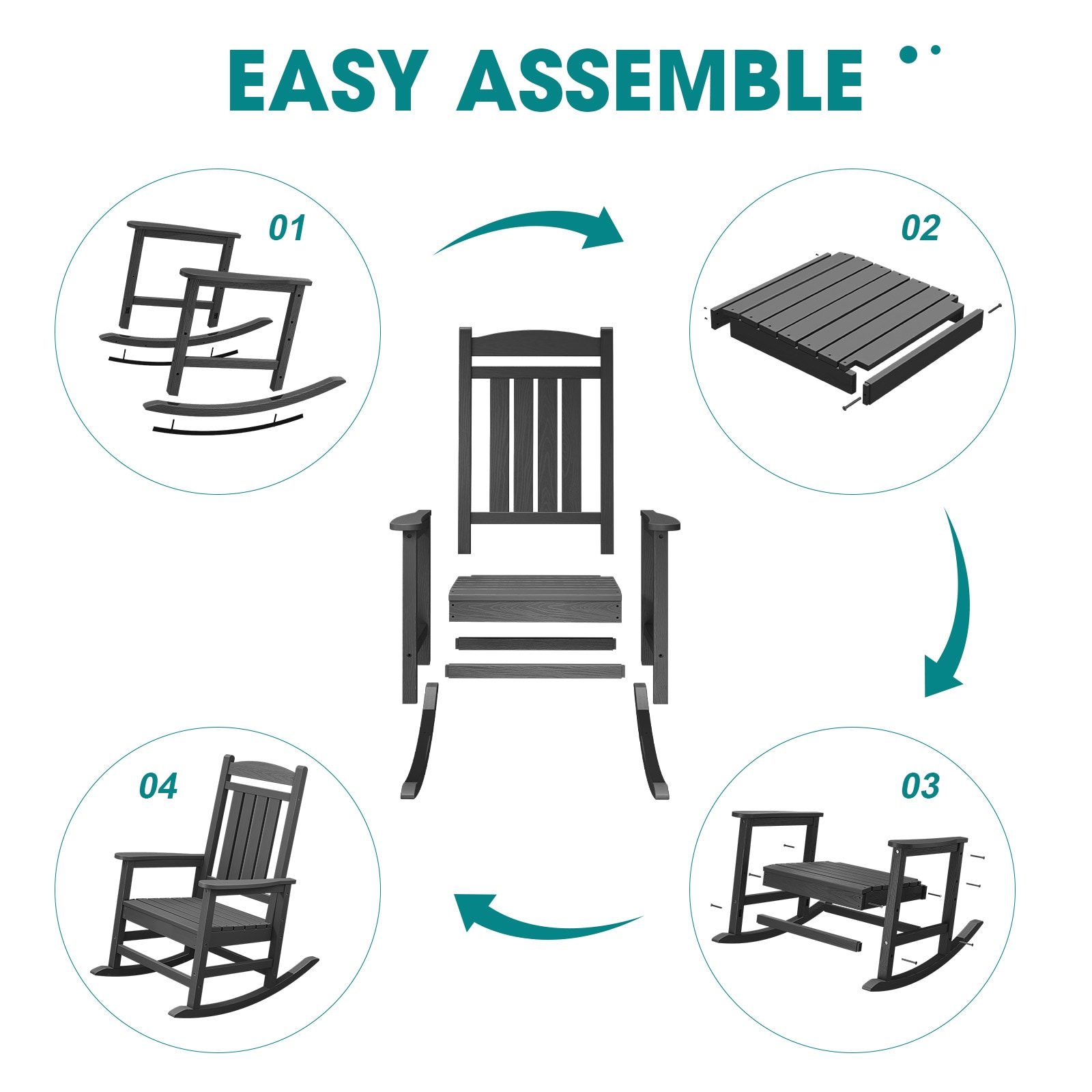 EASY ASSEMBLE

01

02

03

04