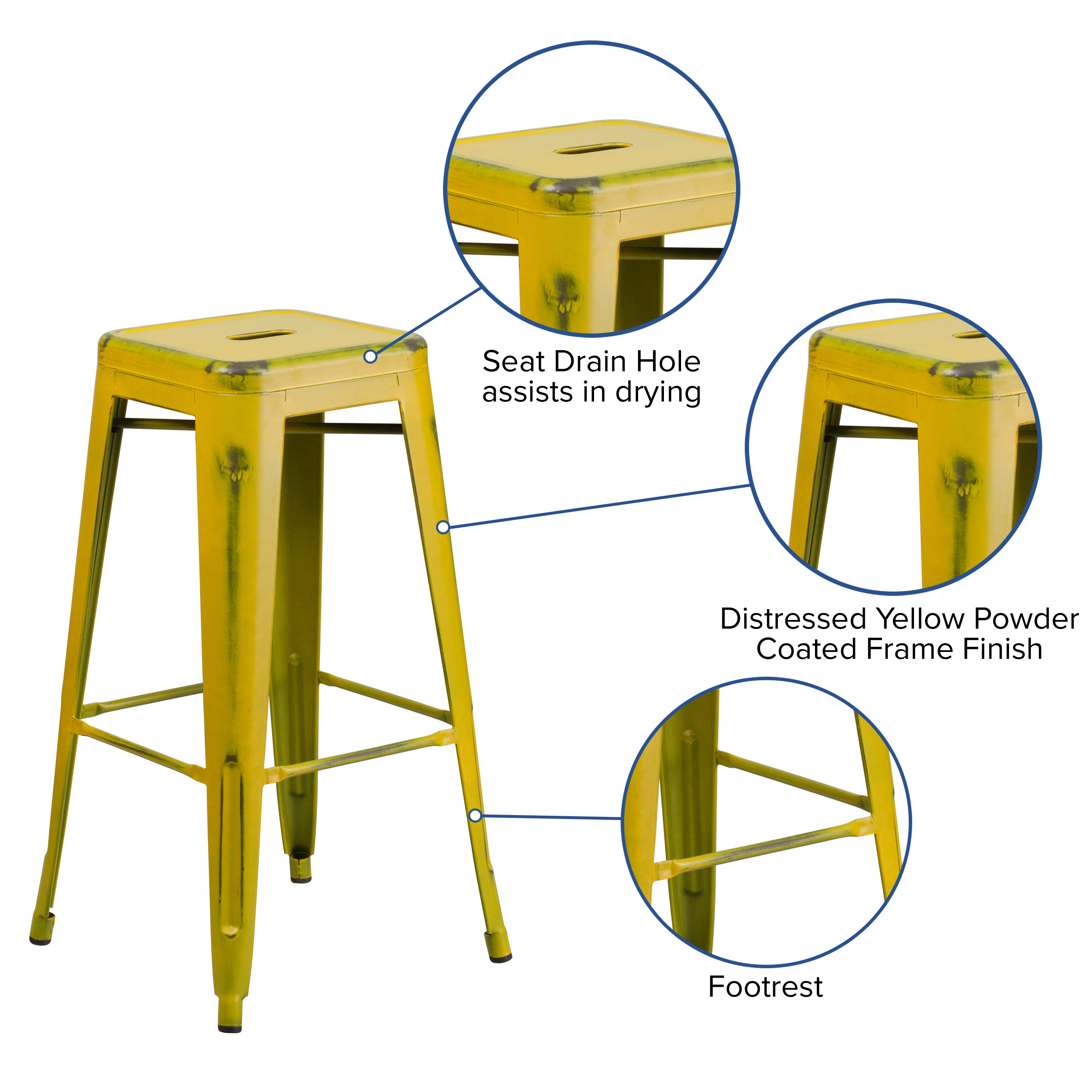 Seat Drain Hole assists in drying

Distressed Yellow Powder Coated Frame Finish

Footrest