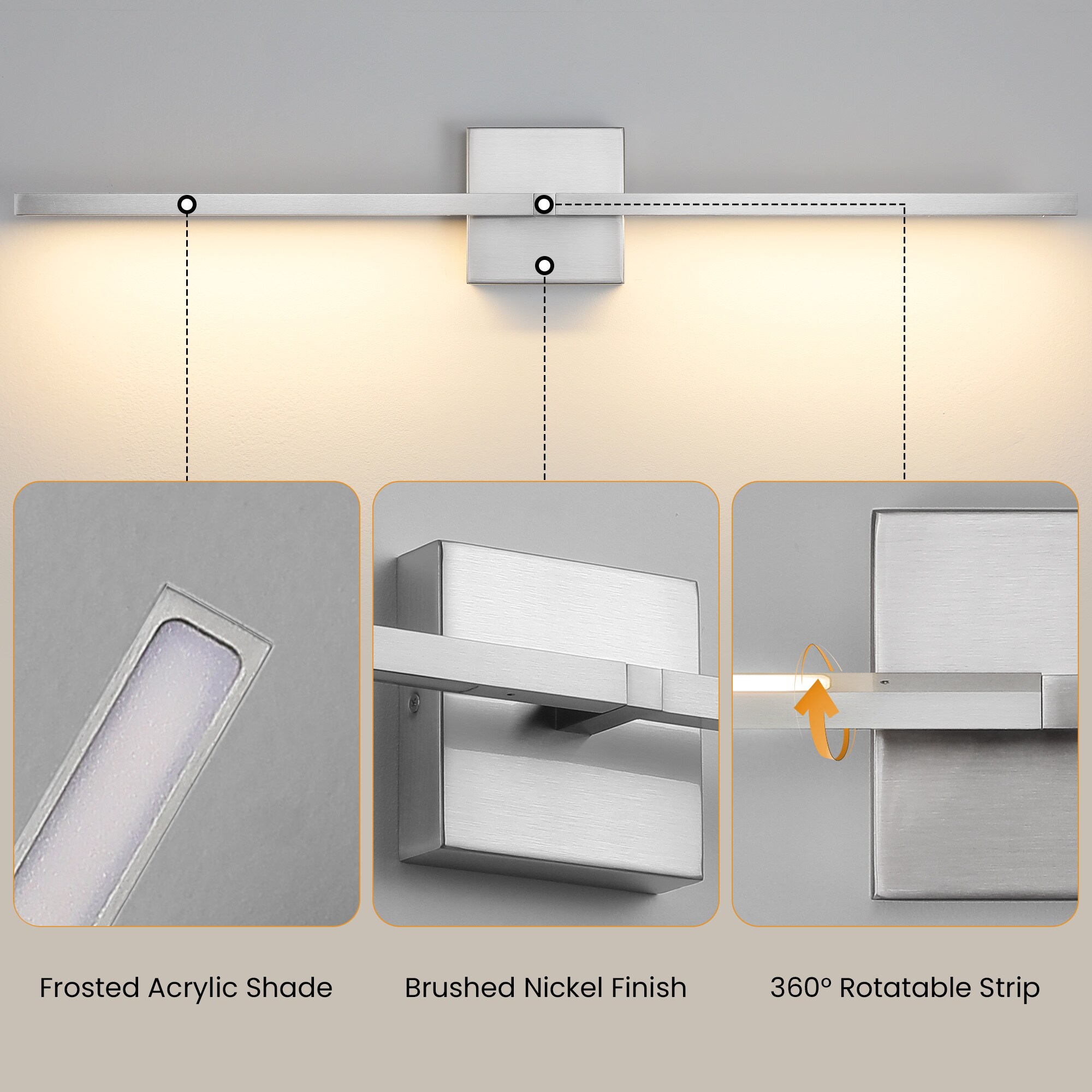 Frosted Acrylic Shade

Brushed Nickel Finish

360° Rotatable Strip