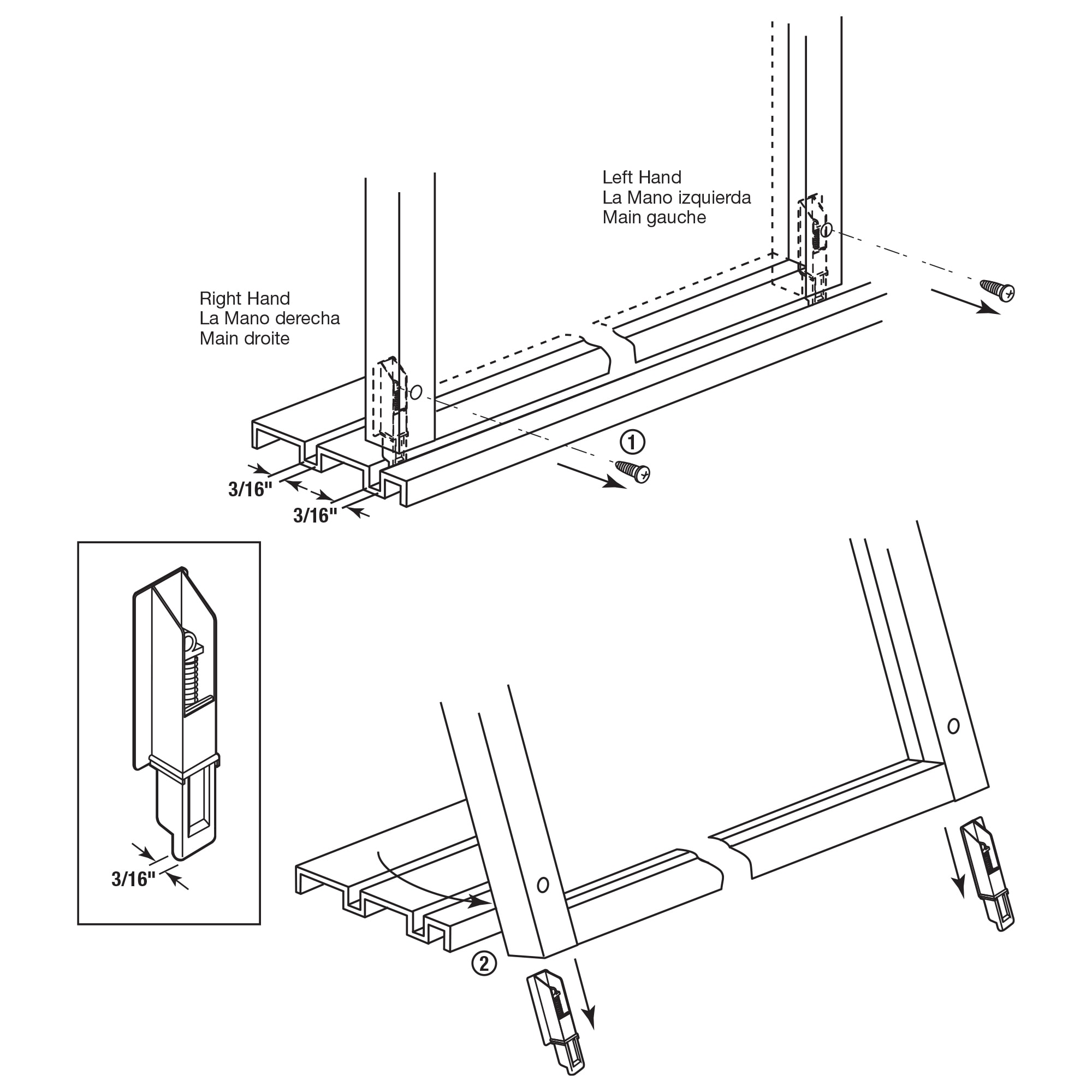 Left Hand
La Mano izquierda
Main gauche

Right Hand
La Mano derecha
Main droite

1

3/16"

3/16"

3/16"

2