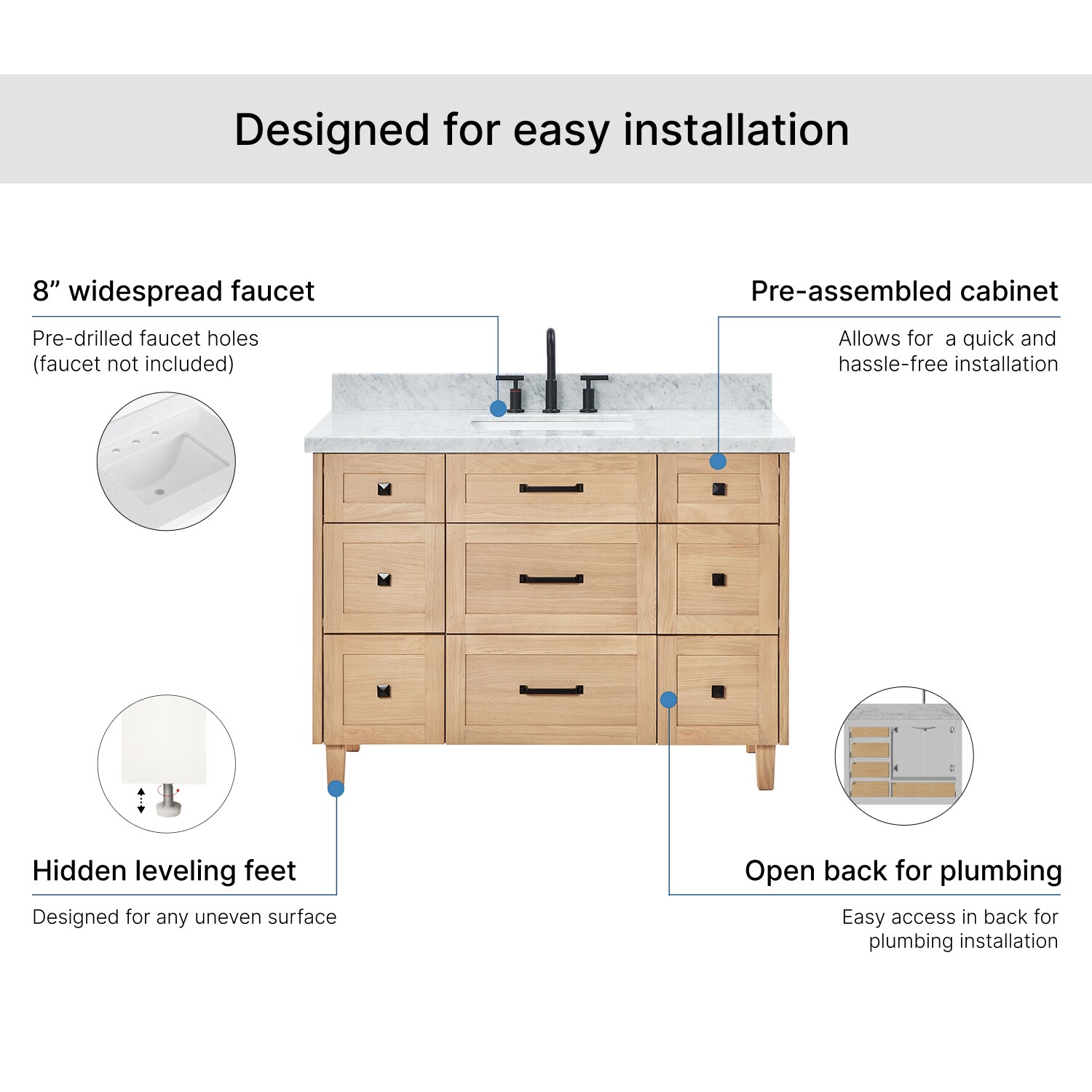 Designed for easy installation

8” widespread faucet

Pre-drilled faucet holes (faucet not included)

Pre-assembled cabinet

Allows for a quick and hassle-free installation

Hidden leveling feet

Designed for any uneven surface

Open back for plumbing

Easy access in back for plumbing installation