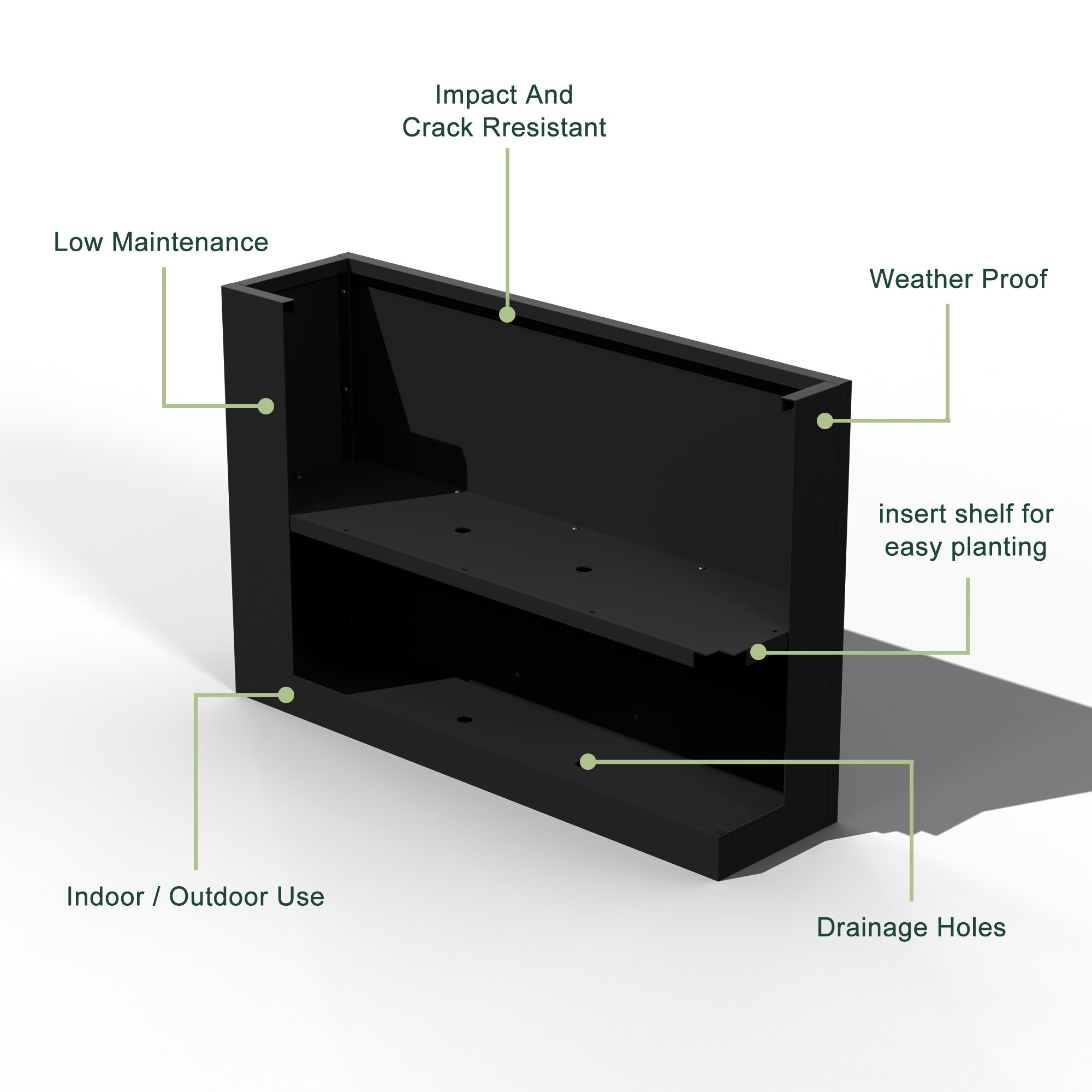 Impact And
Crack Rresistant

Low Maintenance

Weather Proof

insert shelf for
easy planting

Indoor / Outdoor Use

Drainage Holes