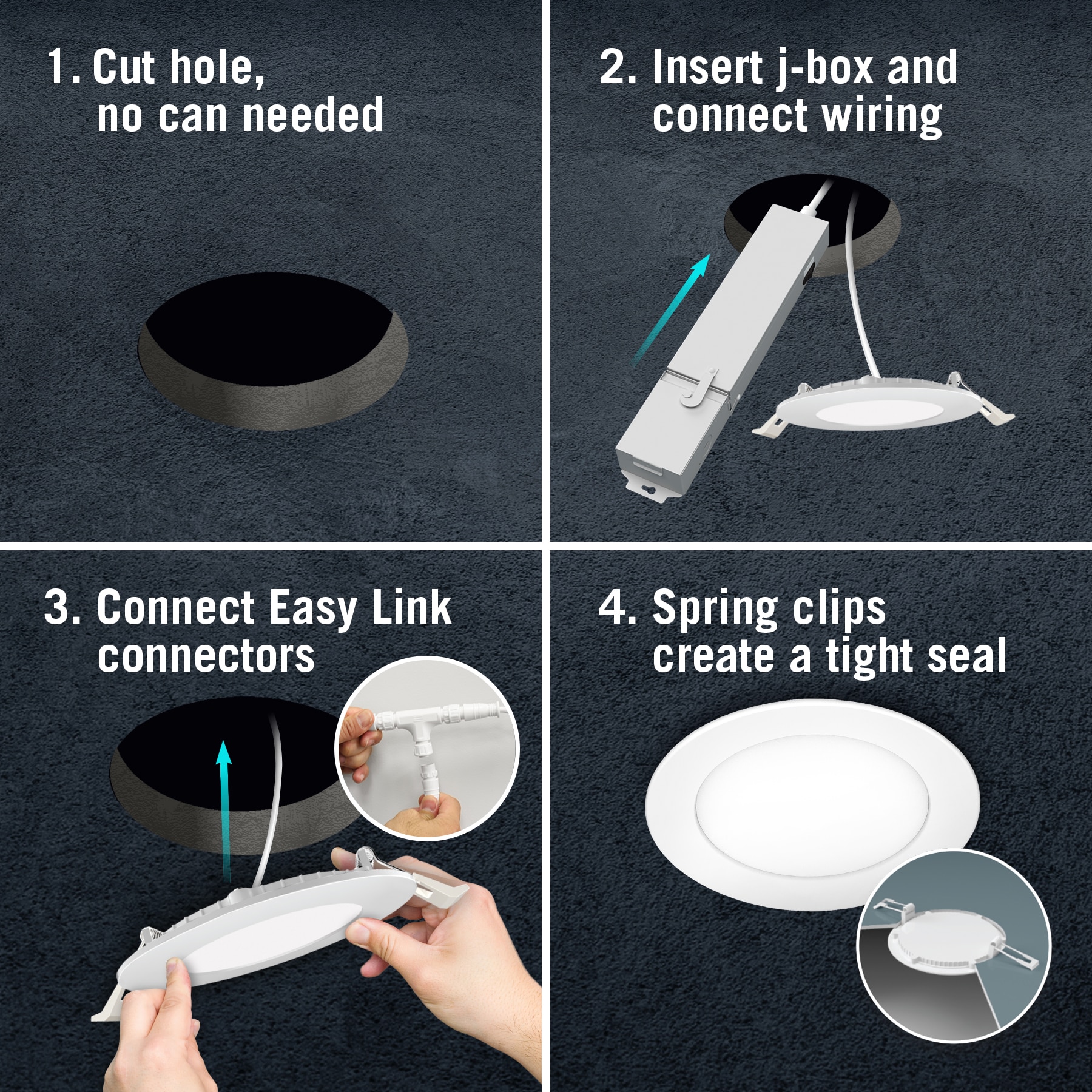 1. Cut hole, no can needed

2. Insert j-box and connect wiring

3. Connect Easy Link connectors

4. Spring clips create a tight seal