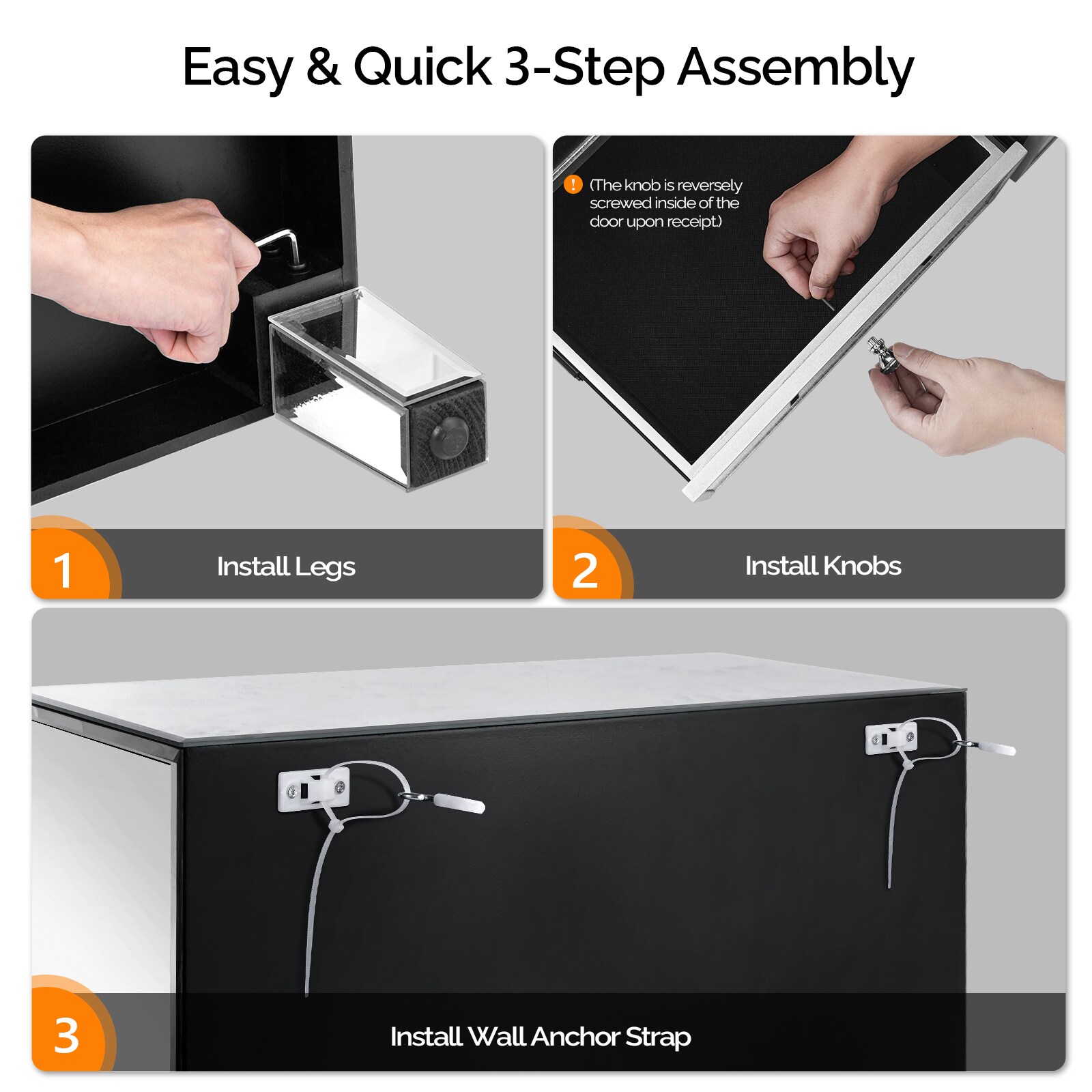 Easy & Quick 3-Step Assembly

1 Install Legs

! (The knob is reversely screwed inside of the door upon receipt.)

2 Install Knobs

3 Install Wall Anchor Strap