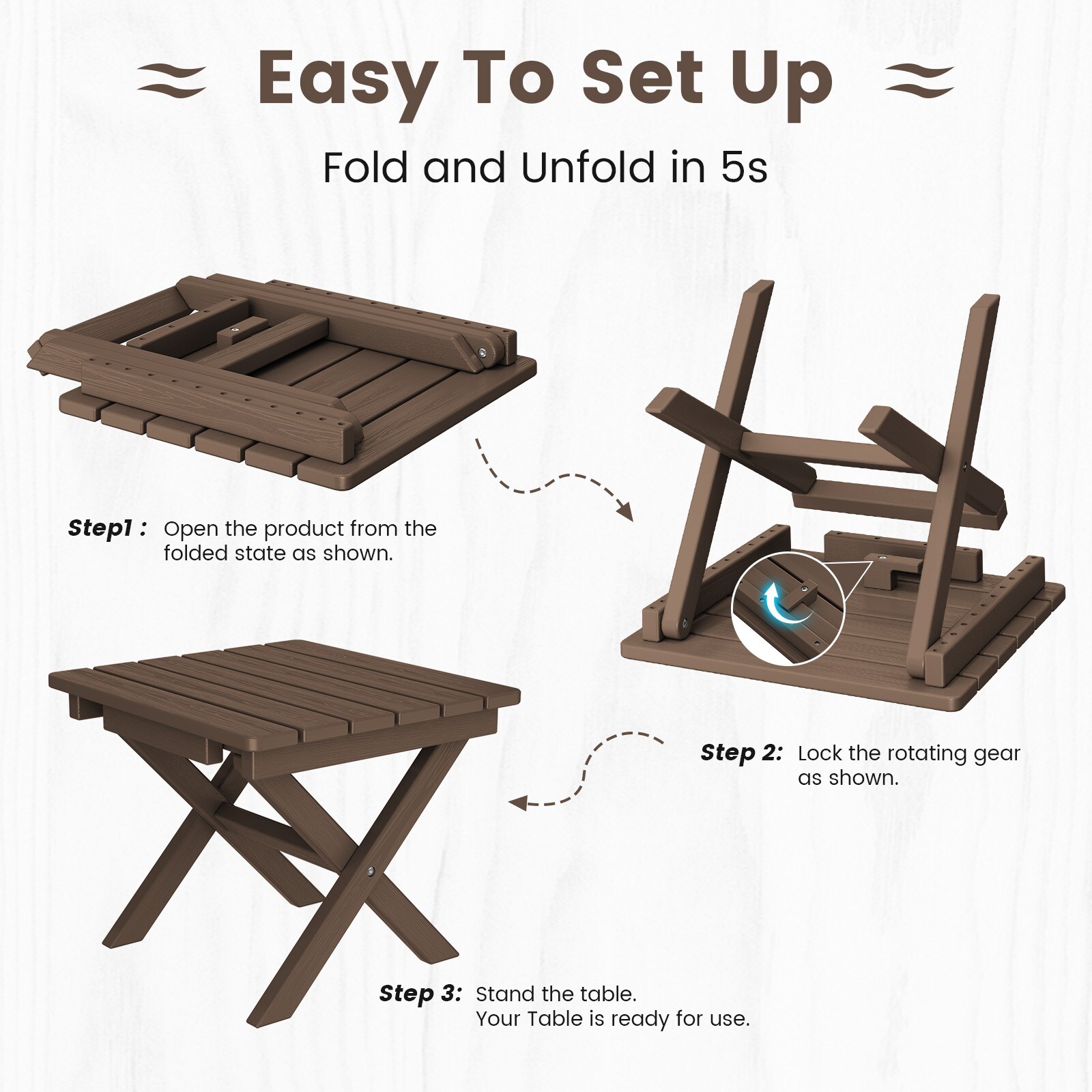 Easy To Set Up

Fold and Unfold in 5s

Step1 : Open the product from the folded state as shown.

Step 2: Lock the rotating gear as shown.

Step 3: Stand the table.
Your Table is ready for use.