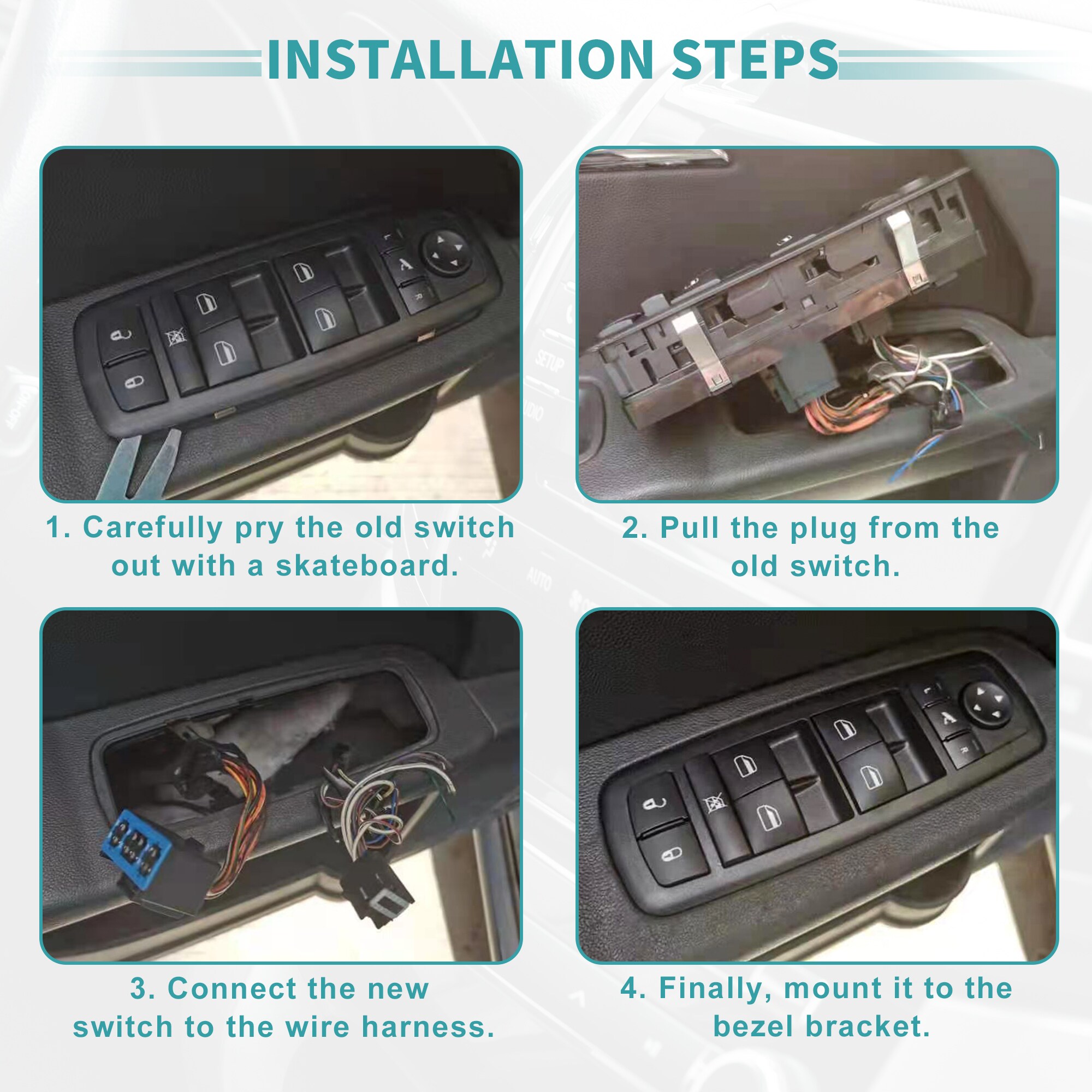 INSTALLATION STEPS

1. Carefully pry the old switch out with a skateboard.

2. Pull the plug from the old switch.

3. Connect the new switch to the wire harness.

4. Finally, mount it to the bezel bracket.