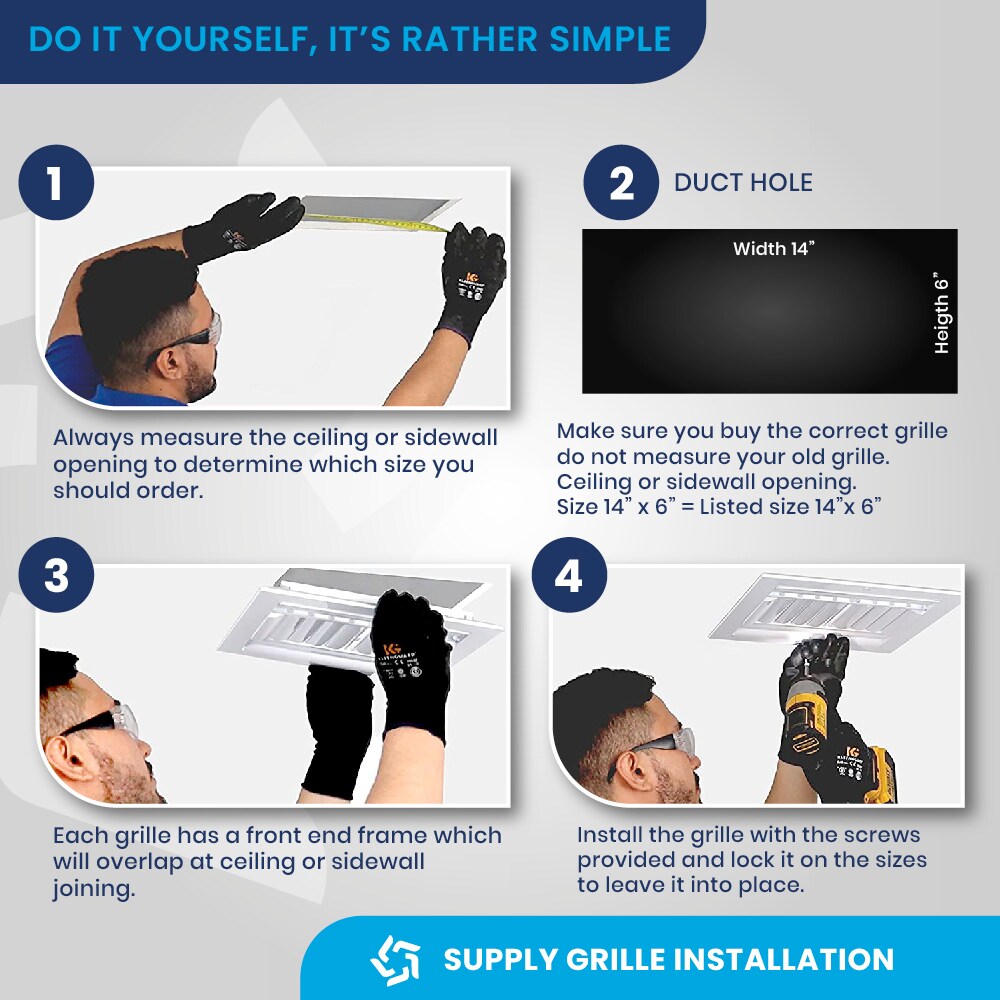 DO IT YOURSELF, IT'S RATHER SIMPLE

1

Always measure the ceiling or sidewall opening to determine which size you should order.

2 DUCT HOLE

Width 14"

Heigth 6"

Make sure you buy the correct grille do not measure your old grille.
Ceiling or sidewall opening.
Size 14" x 6" = Listed size 14"x 6"

3

Each grille has a front end frame which will overlap at ceiling or sidewall joining.

4

Install the grille with the screws provided and lock it on the sizes to leave it into place.

SUPPLY GRILLE INSTALLATION