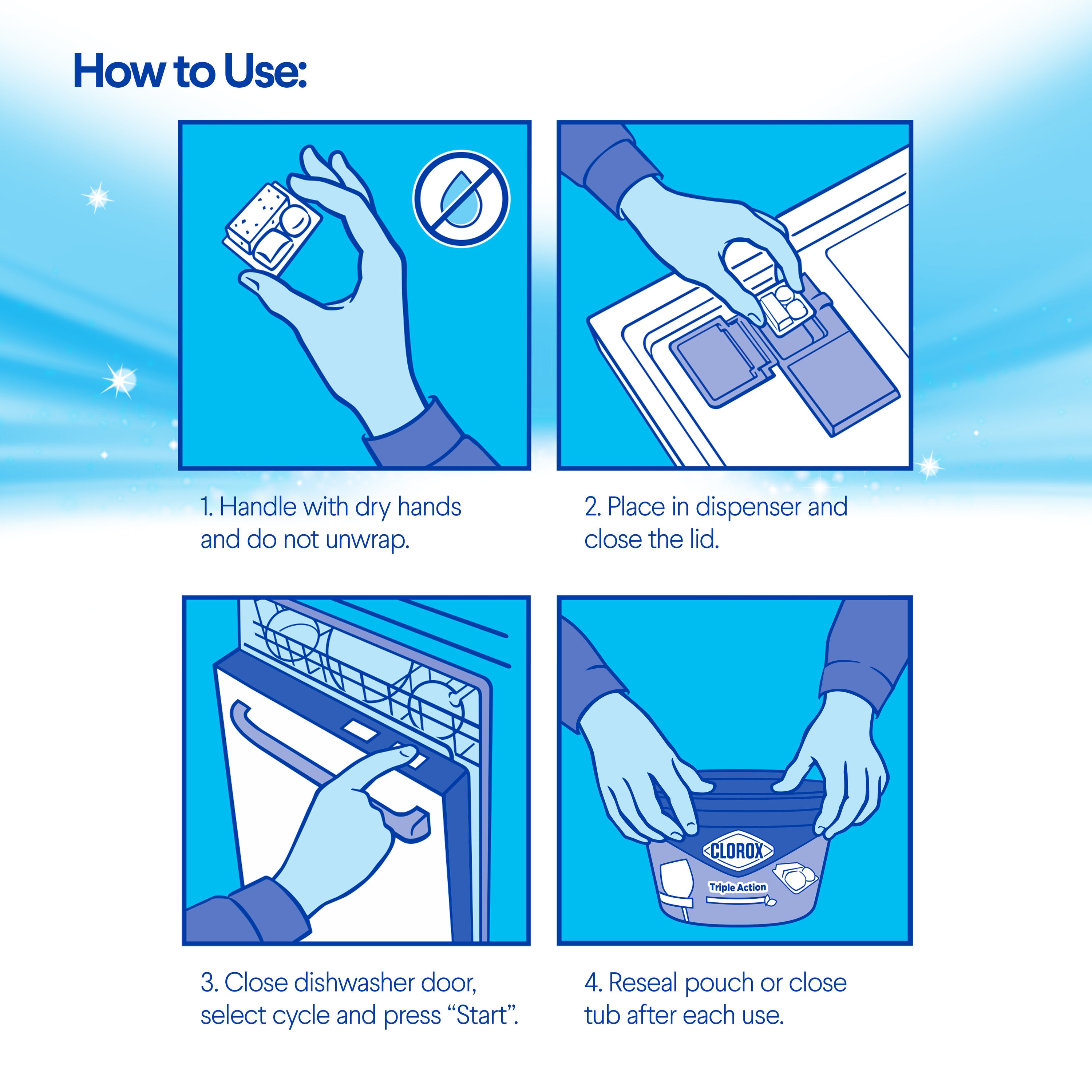 How to Use:

1. Handle with dry hands and do not unwrap.

2. Place in dispenser and close the lid.

3. Close dishwasher door, select cycle and press “Start”.

CLOROX

Triple Action

4. Reseal pouch or close tub after each use.