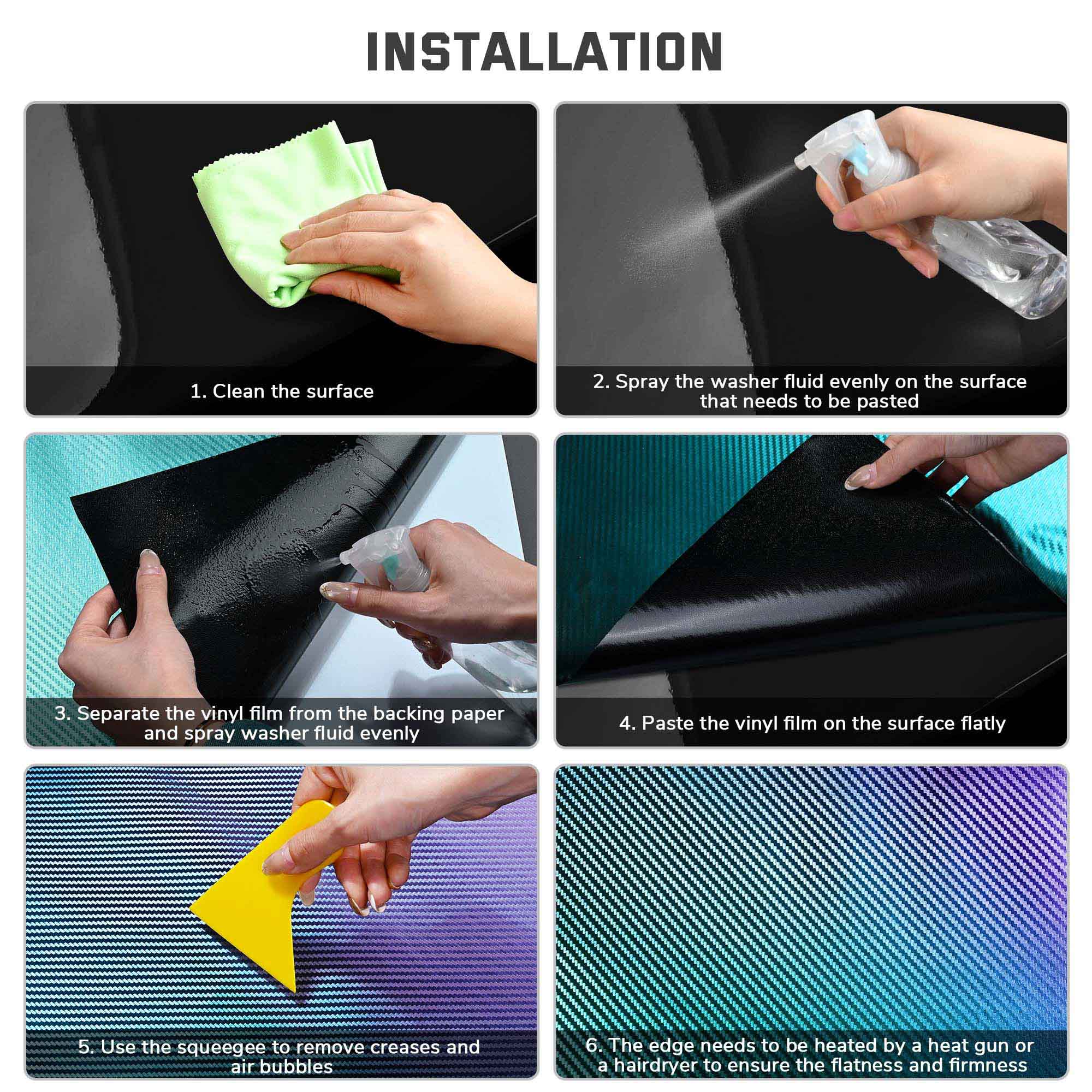 INSTALLATION

1. Clean the surface

2. Spray the washer fluid evenly on the surface that needs to be pasted

3. Separate the vinyl film from the backing paper and spray washer fluid evenly

4. Paste the vinyl film on the surface flatly

5. Use the squeegee to remove creases and air bubbles

6. The edge needs to be heated by a heat gun or a hairdryer to ensure the flatness and firmness