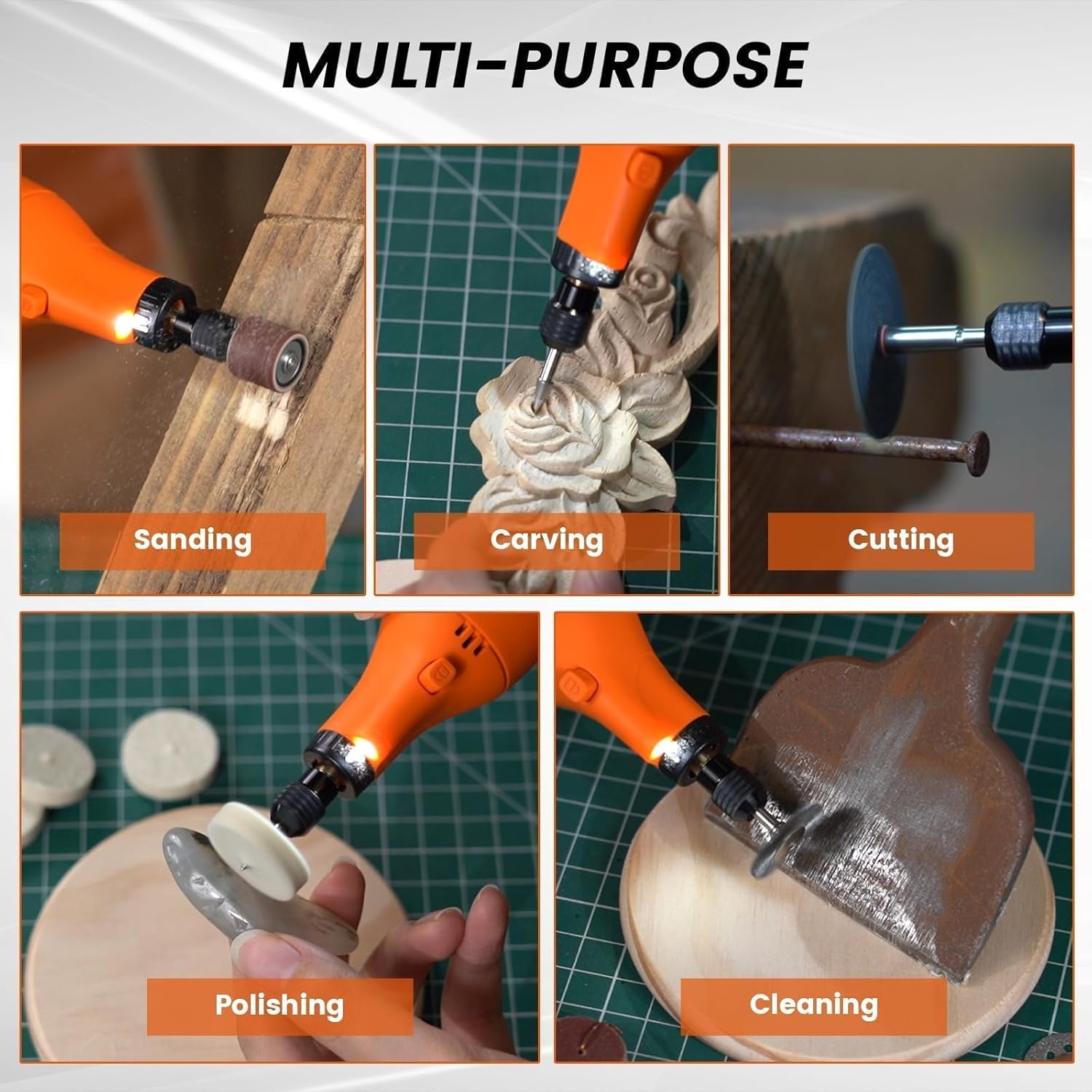 MULTI-PURPOSE

Sanding

Carving

Cutting

Polishing

Cleaning