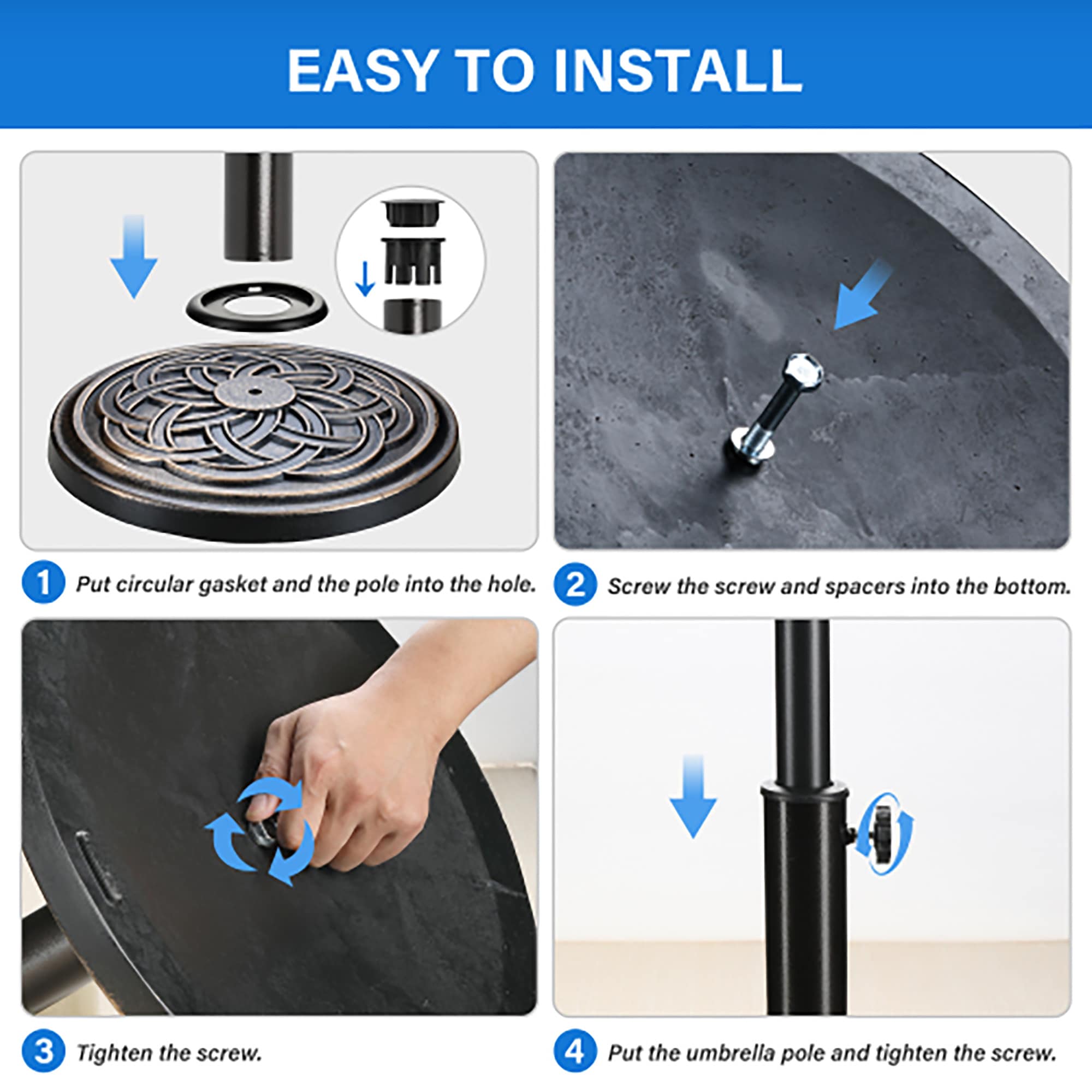 EASY TO INSTALL

1 Put circular gasket and the pole into the hole.

2 Screw the screw and spacers into the bottom.

3 Tighten the screw.

4 Put the umbrella pole and tighten the screw.