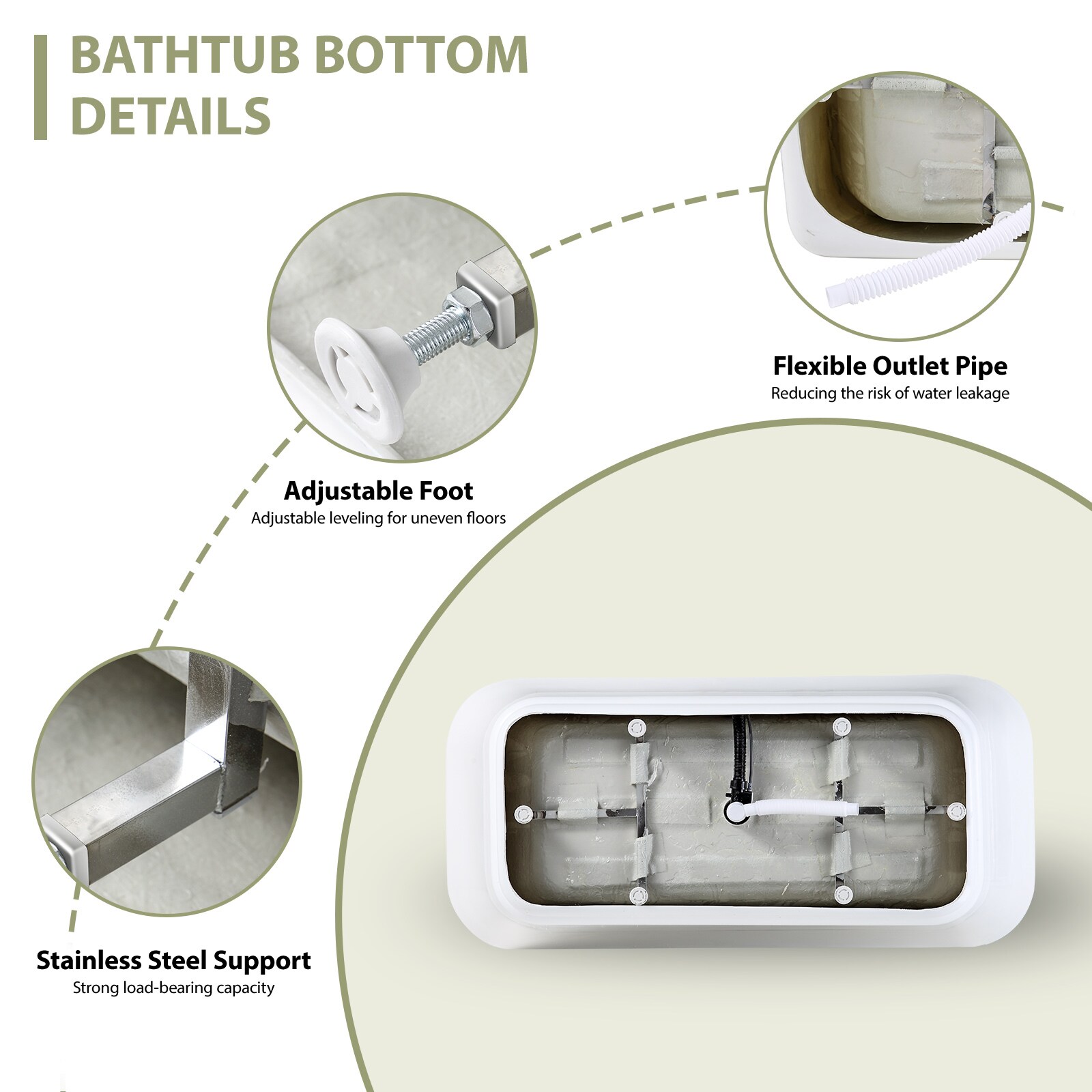 BATHTUB BOTTOM DETAILS

Flexible Outlet Pipe
Reducing the risk of water leakage

Adjustable Foot
Adjustable leveling for uneven floors

Stainless Steel Support
Strong load-bearing capacity