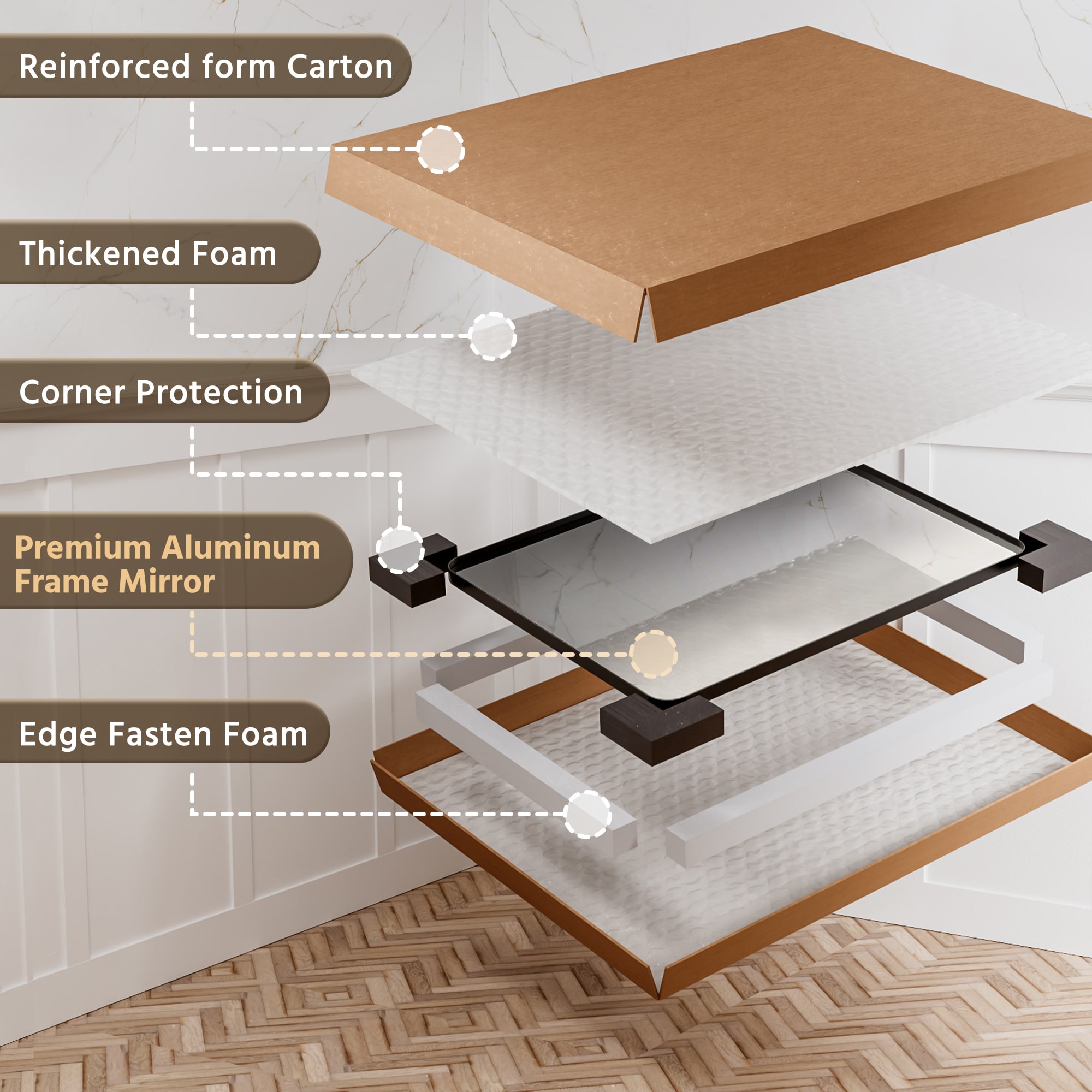 Reinforced form Carton

Thickened Foam

Corner Protection

Premium Aluminum Frame Mirror

Edge Fasten Foam