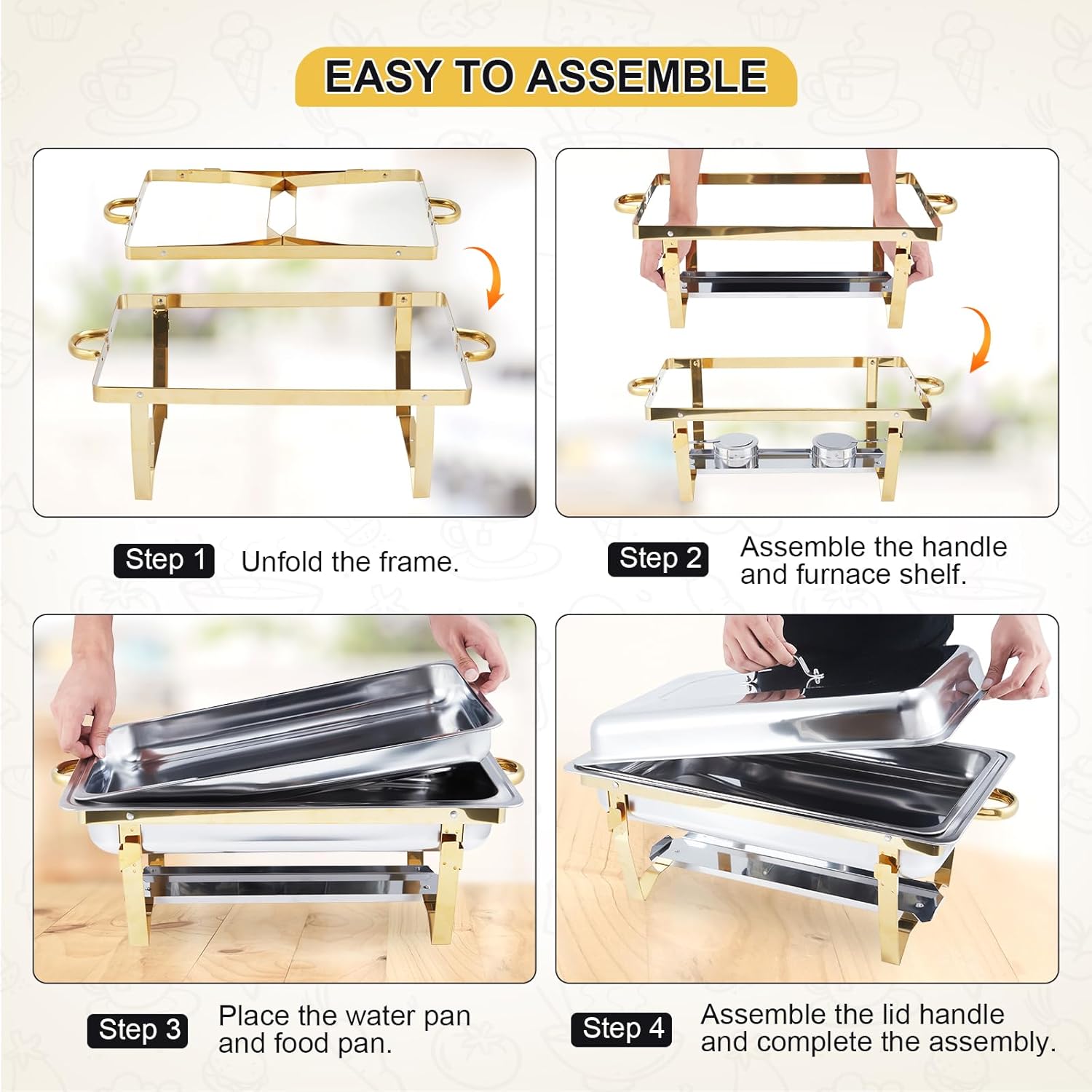 EASY TO ASSEMBLE

Step 1 Unfold the frame.

Step 2 Assemble the handle and furnace shelf.

Step 3 Place the water pan and food pan.

Step 4 Assemble the lid handle and complete the assembly.