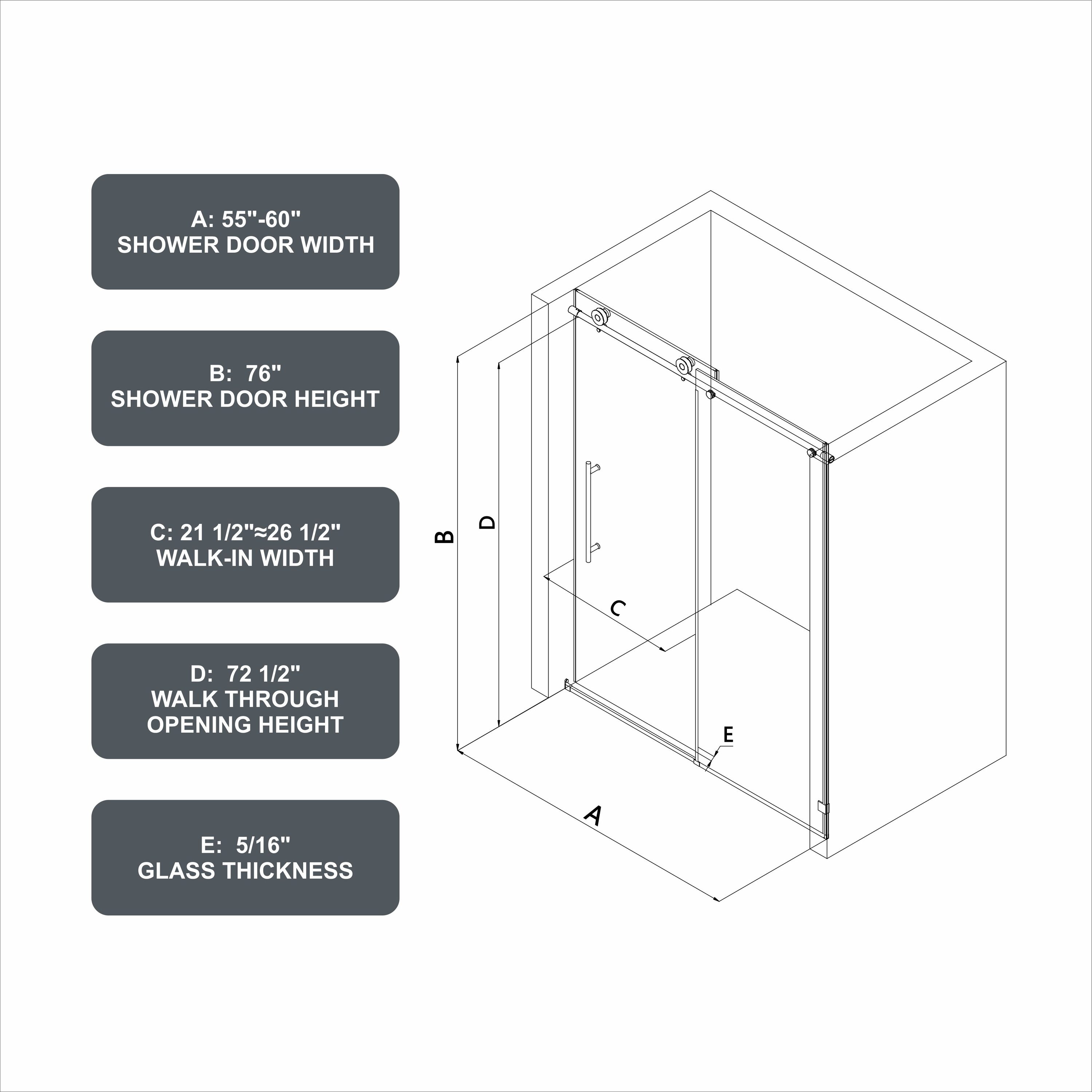 A: 55"-60"
SHOWER DOOR WIDTH

B: 76"
SHOWER DOOR HEIGHT

C: 21 1/2"≈26 1/2"
WALK-IN WIDTH

D: 72 1/2"
WALK THROUGH
OPENING HEIGHT

E: 5/16"
GLASS THICKNESS

B

D

C

E

A