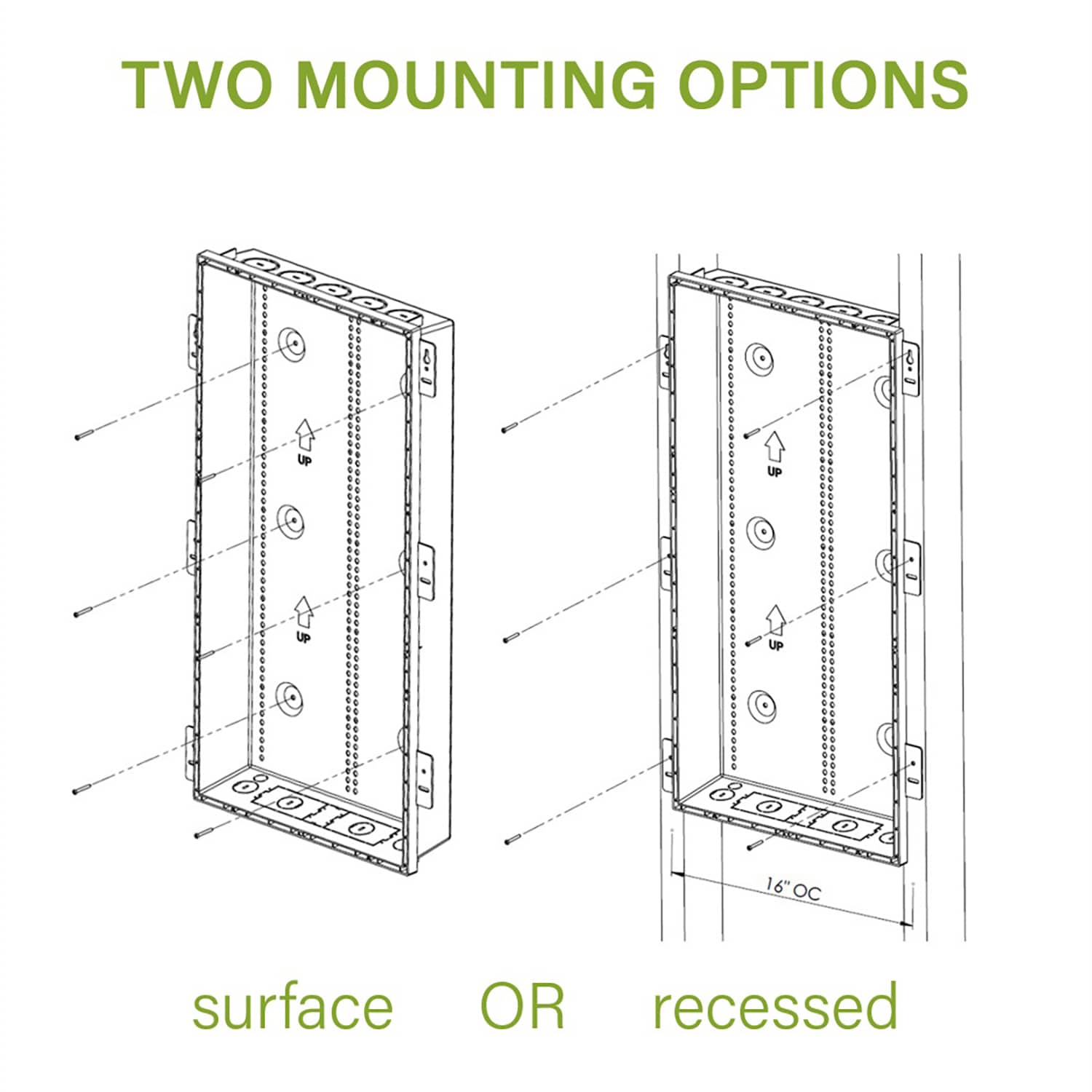 TWO MOUNTING OPTIONS

UP

UP

UP

UP

16" OC

surface OR recessed