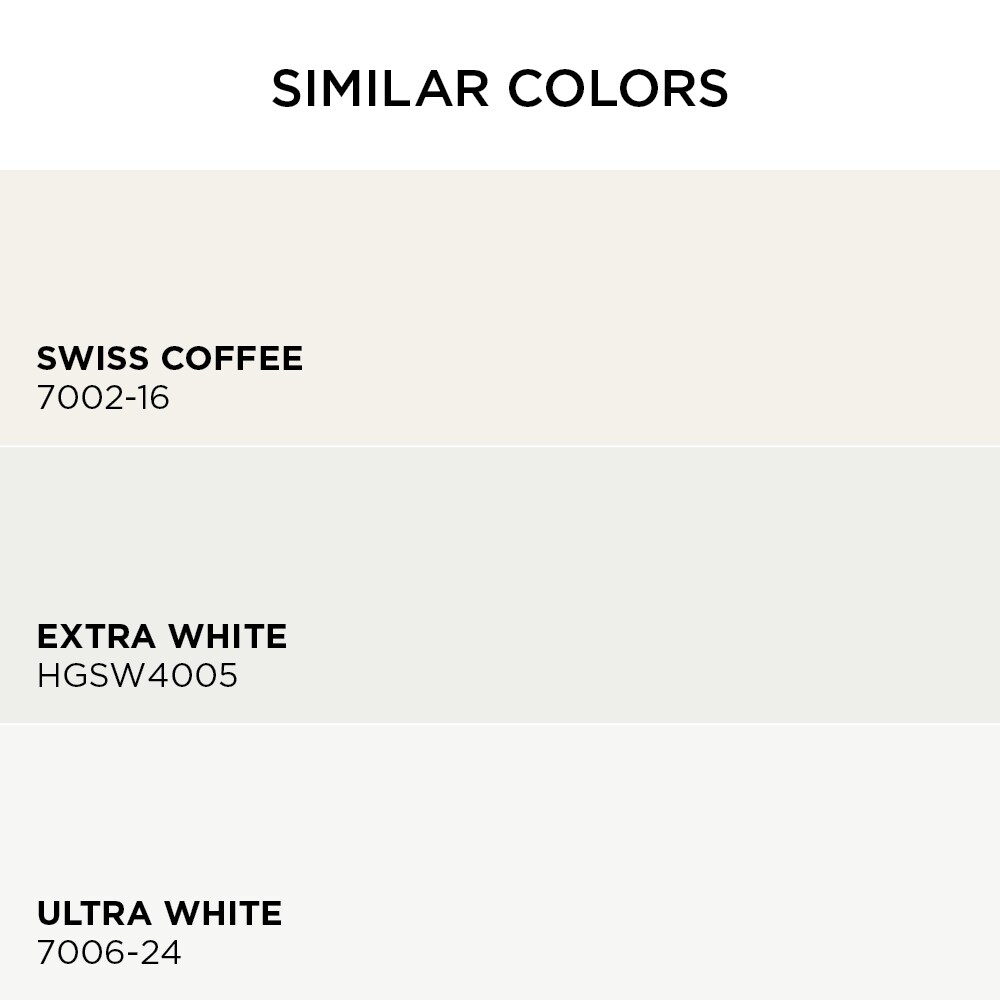 SIMILAR COLORS

SWISS COFFEE
7002-16

EXTRA WHITE
HGSW4005

ULTRA WHITE
7006-24