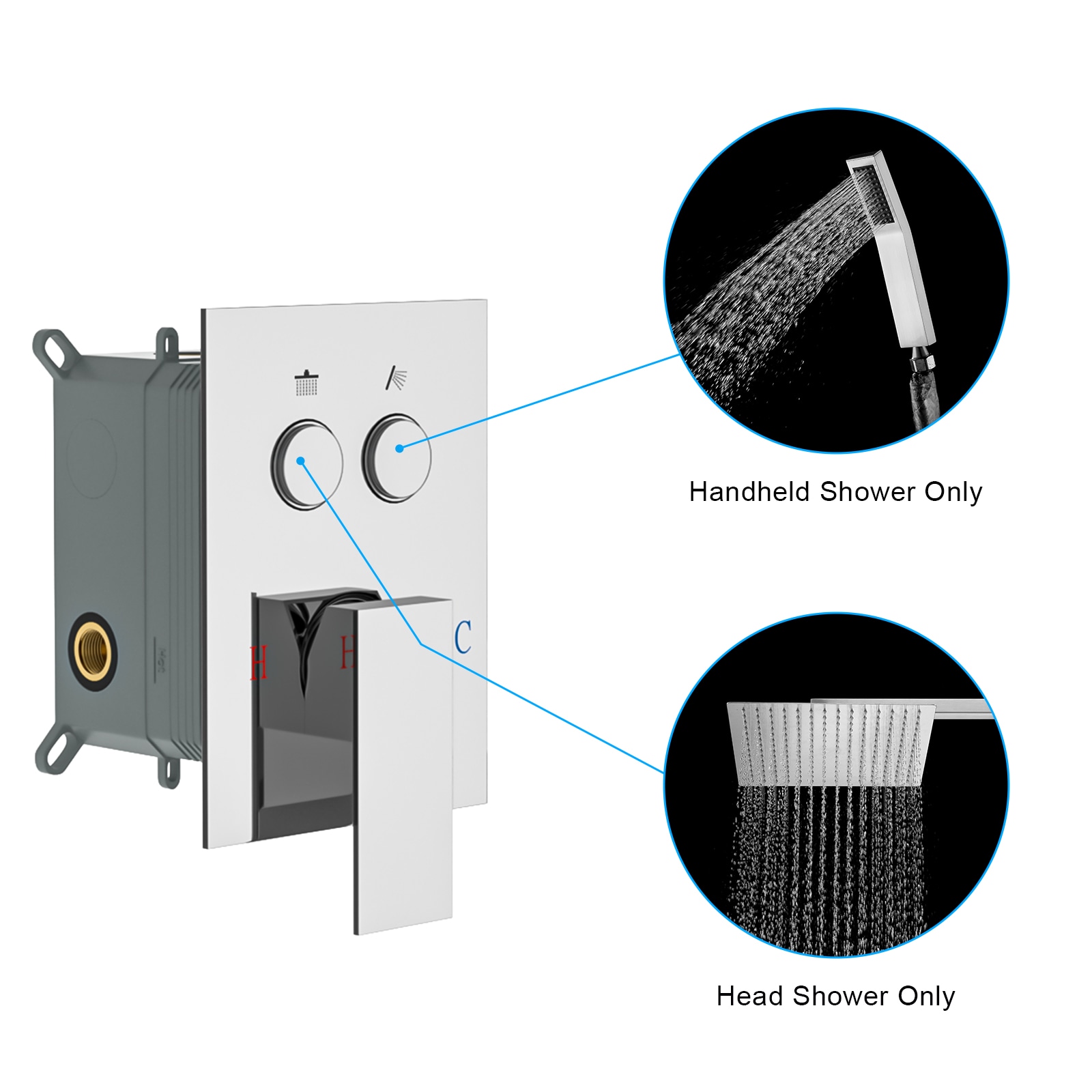 H H C

Handheld Shower Only

Head Shower Only