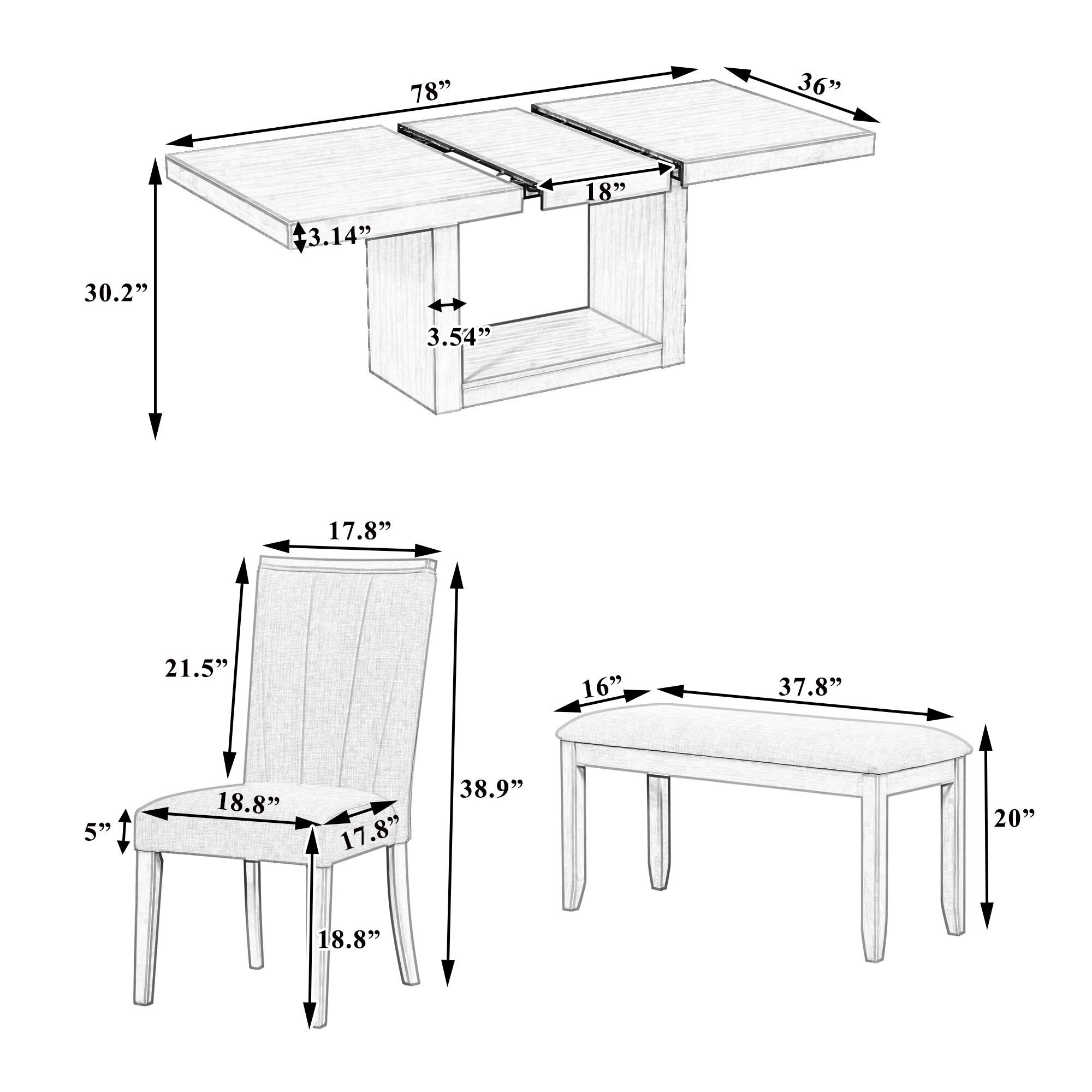 78”
36”
18”
3.14”
30.2”
3.54”

17.8”
21.5”
38.9”
18.8”
17.8”
5”
18.8”

16”
37.8”
20”