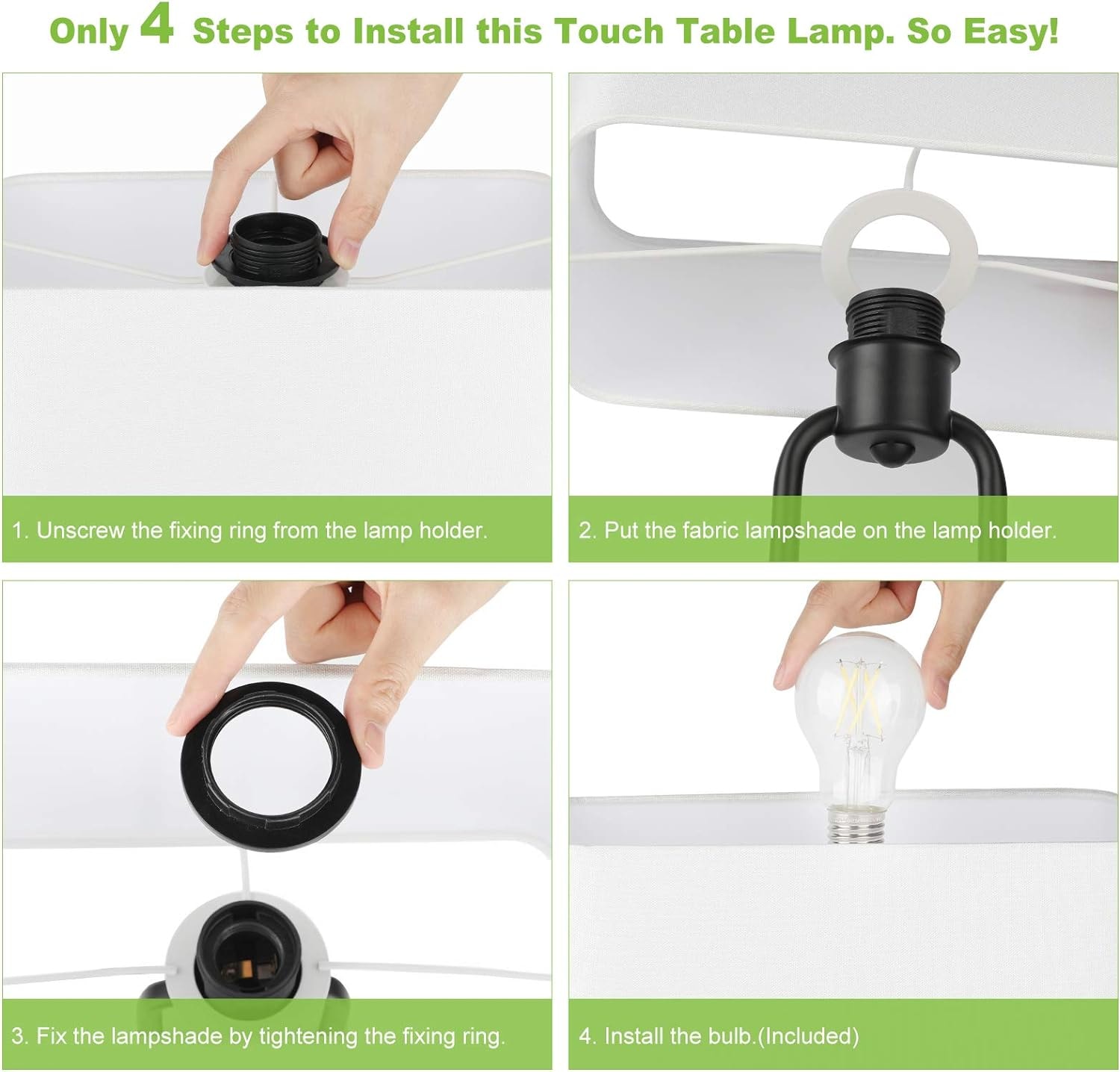 Only 4 Steps to Install this Touch Table Lamp. So Easy!

1. Unscrew the fixing ring from the lamp holder.

2. Put the fabric lampshade on the lamp holder.

3. Fix the lampshade by tightening the fixing ring.

4. Install the bulb.(Included)