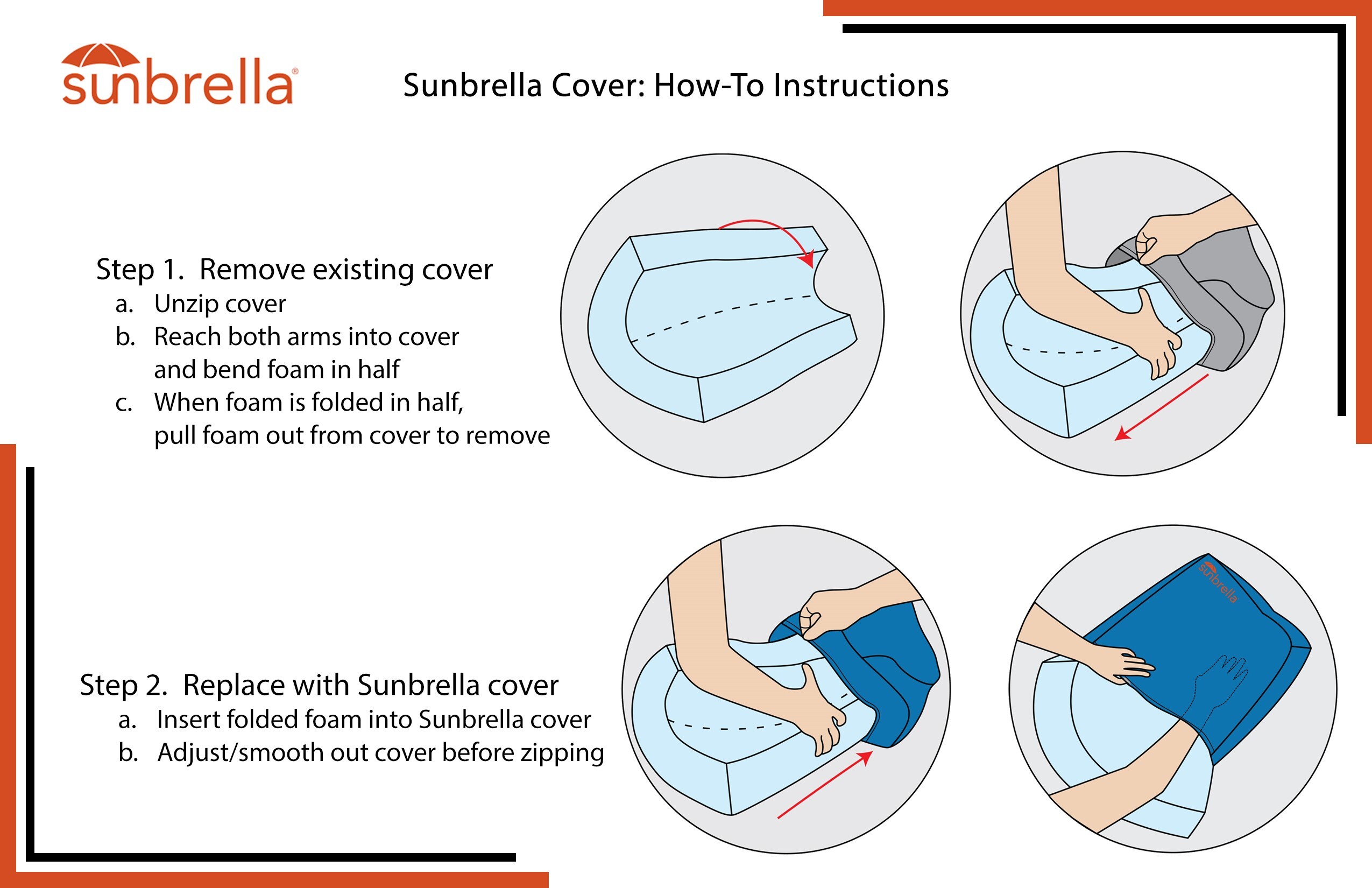 sunbrella®

Sunbrella Cover: How-To Instructions

Step 1. Remove existing cover
a. Unzip cover
b. Reach both arms into cover and bend foam in half
c. When foam is folded in half, pull foam out from cover to remove

Step 2. Replace with Sunbrella cover
a. Insert folded foam into Sunbrella cover
b. Adjust/smooth out cover before zipping

sunbrella