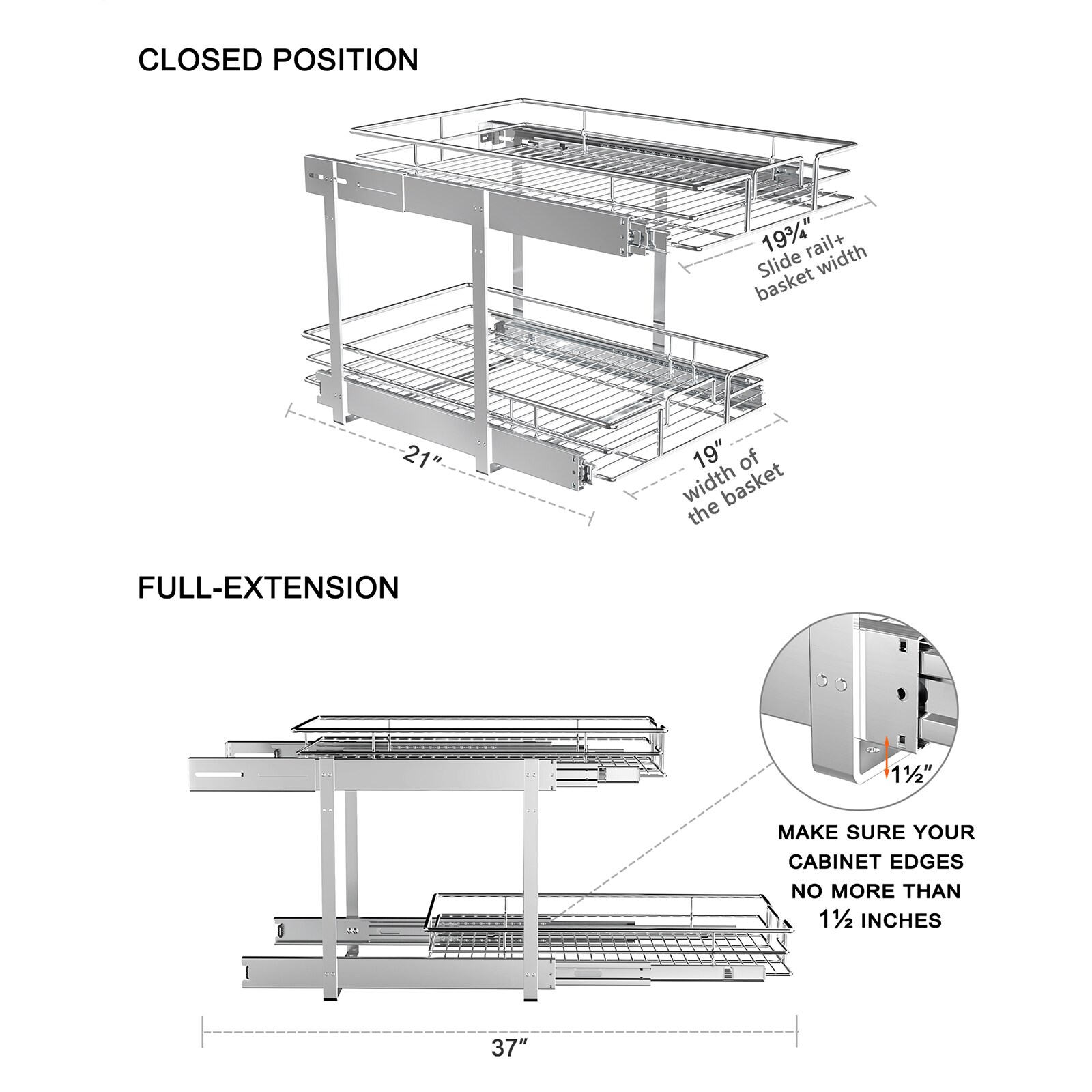 CLOSED POSITION

19¾″
Slide rail+ basket width

21″

19″
width of the basket

FULL-EXTENSION

1½″

MAKE SURE YOUR CABINET EDGES NO MORE THAN 1½ INCHES

37″