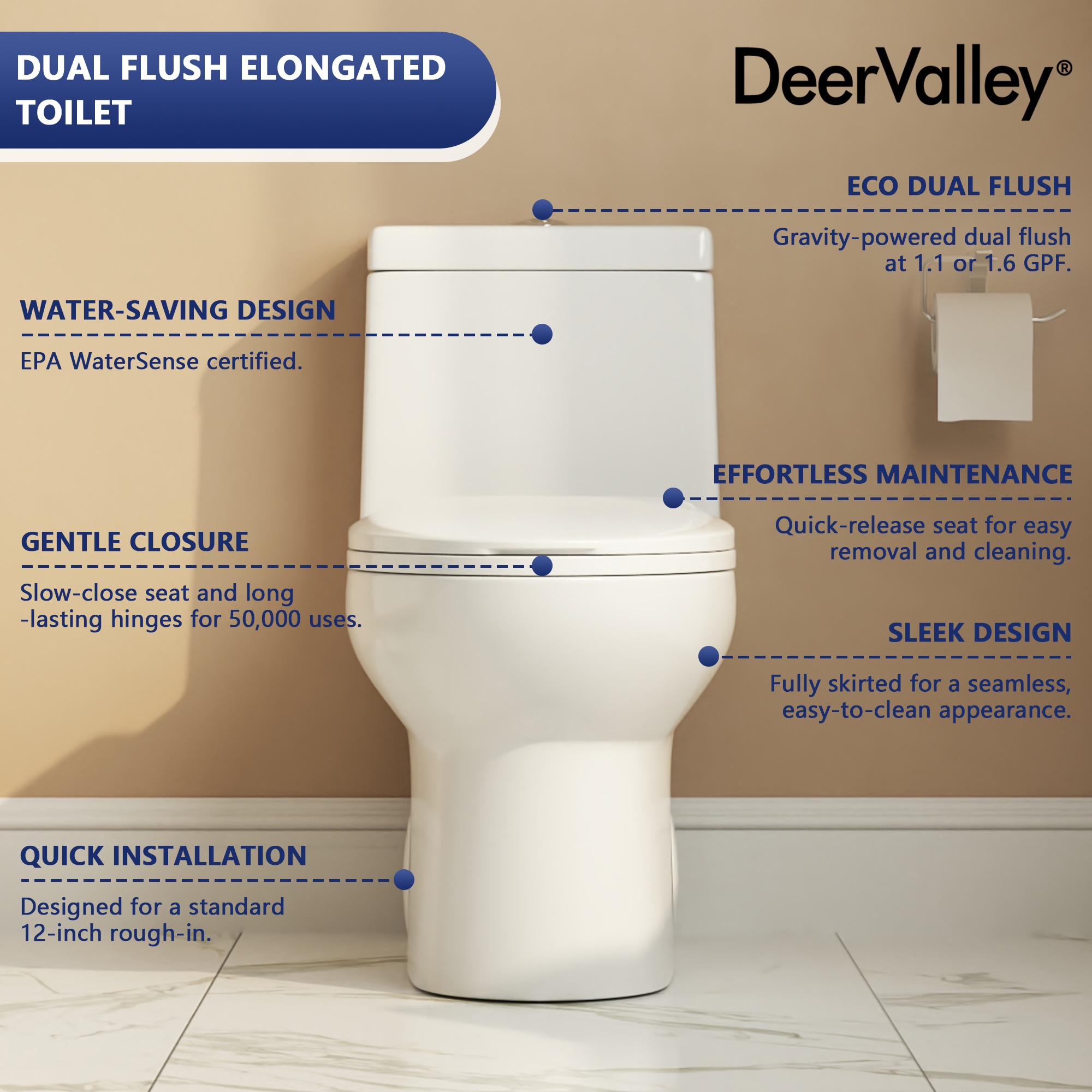 DUAL FLUSH ELONGATED TOILET

DeerValley®

ECO DUAL FLUSH
Gravity-powered dual flush at 1.1 or 1.6 GPF.

WATER-SAVING DESIGN
EPA WaterSense certified.

EFFORTLESS MAINTENANCE
Quick-release seat for easy removal and cleaning.

GENTLE CLOSURE
Slow-close seat and long -lasting hinges for 50,000 uses.

SLEEK DESIGN
Fully skirted for a seamless, easy-to-clean appearance.

QUICK INSTALLATION
Designed for a standard 12-inch rough-in.