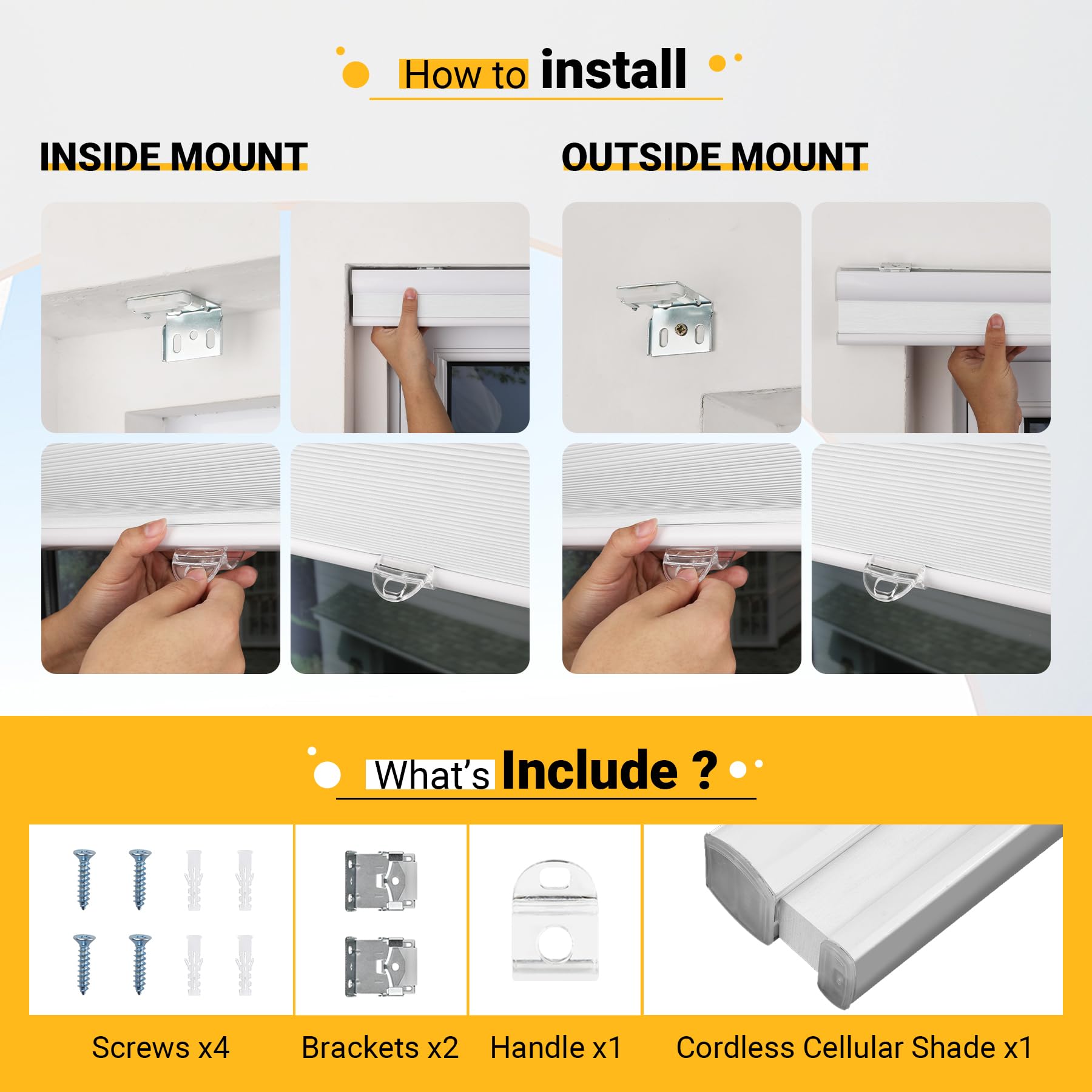 How to install

INSIDE MOUNT

OUTSIDE MOUNT

What's Include ?

Screws x4

Brackets x2

Handle x1

Cordless Cellular Shade x1