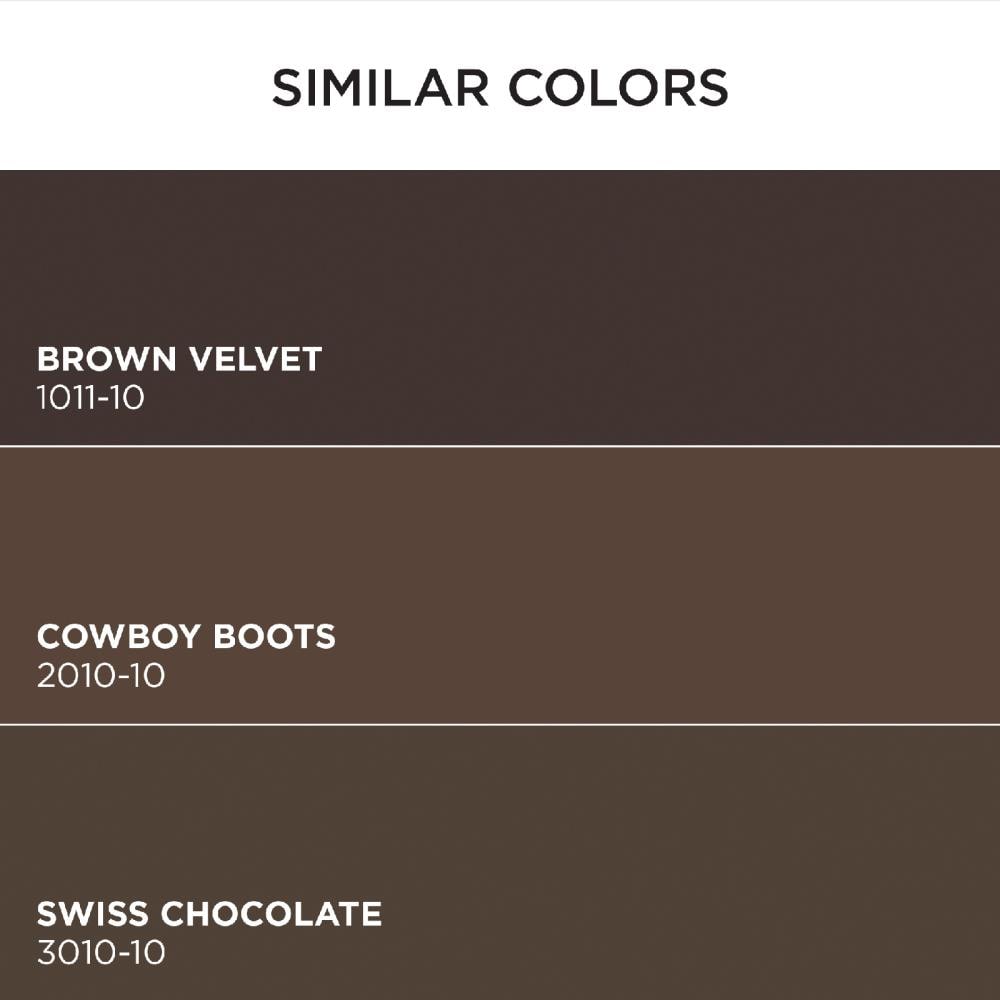 SIMILAR COLORS

BROWN VELVET
1011-10

COWBOY BOOTS
2010-10

SWISS CHOCOLATE
3010-10