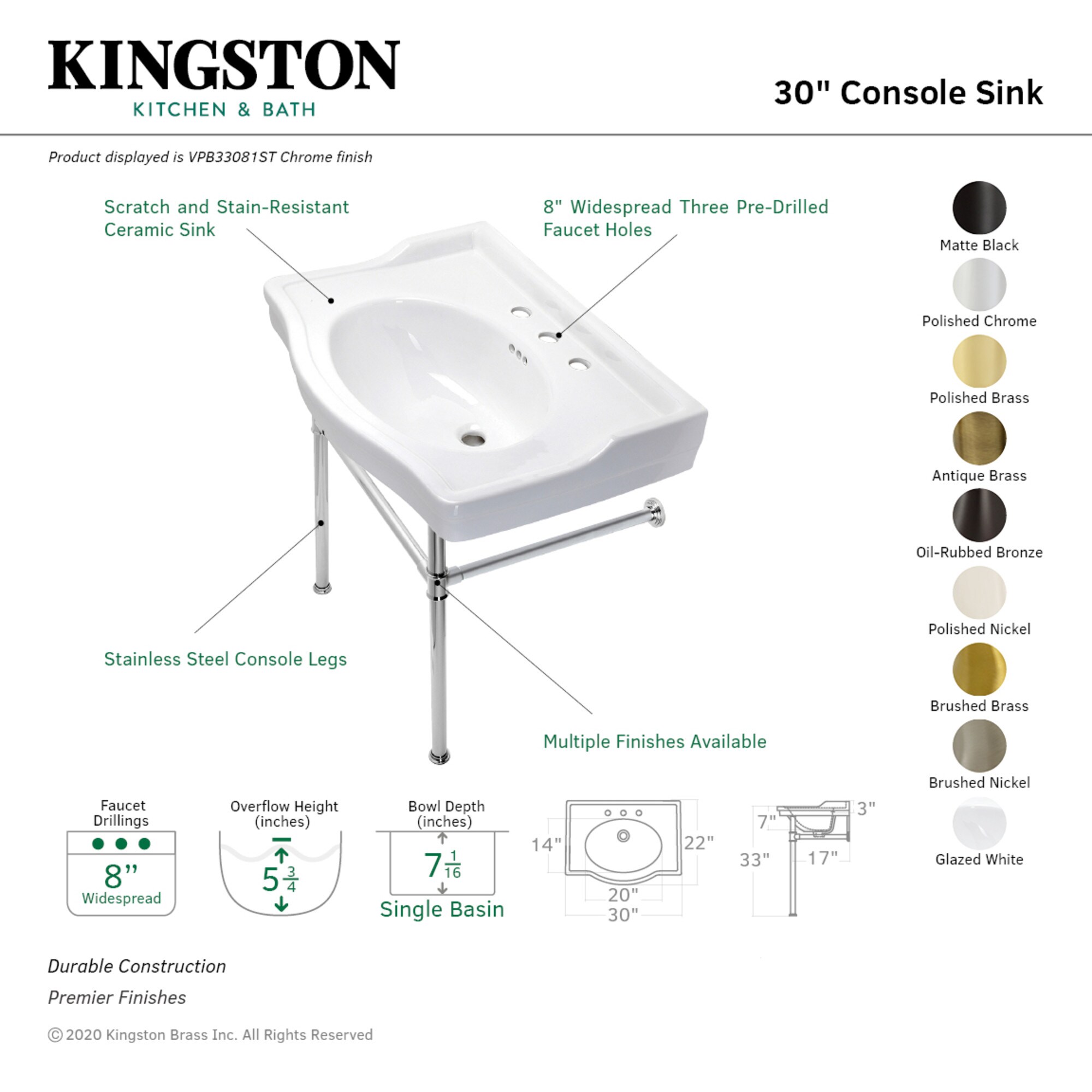 KINGSTON
KITCHEN & BATH

30" Console Sink

Product displayed is VPB33081ST Chrome finish

Scratch and Stain-Resistant Ceramic Sink

8" Widespread Three Pre-Drilled Faucet Holes

Stainless Steel Console Legs

Multiple Finishes Available

Matte Black
Polished Chrome
Polished Brass
Antique Brass
Oil-Rubbed Bronze
Polished Nickel
Brushed Brass
Brushed Nickel
Glazed White

Faucet Drillings
8”
Widespread

Overflow Height (inches)
$5\frac{3}{4}$

Bowl Depth (inches)
$7\frac{1}{16}$
Single Basin

14"
22"
20"
30"

3"
7"
33"
17"

Durable Construction

Premier Finishes

© 2020 Kingston Brass Inc. All Rights Reserved