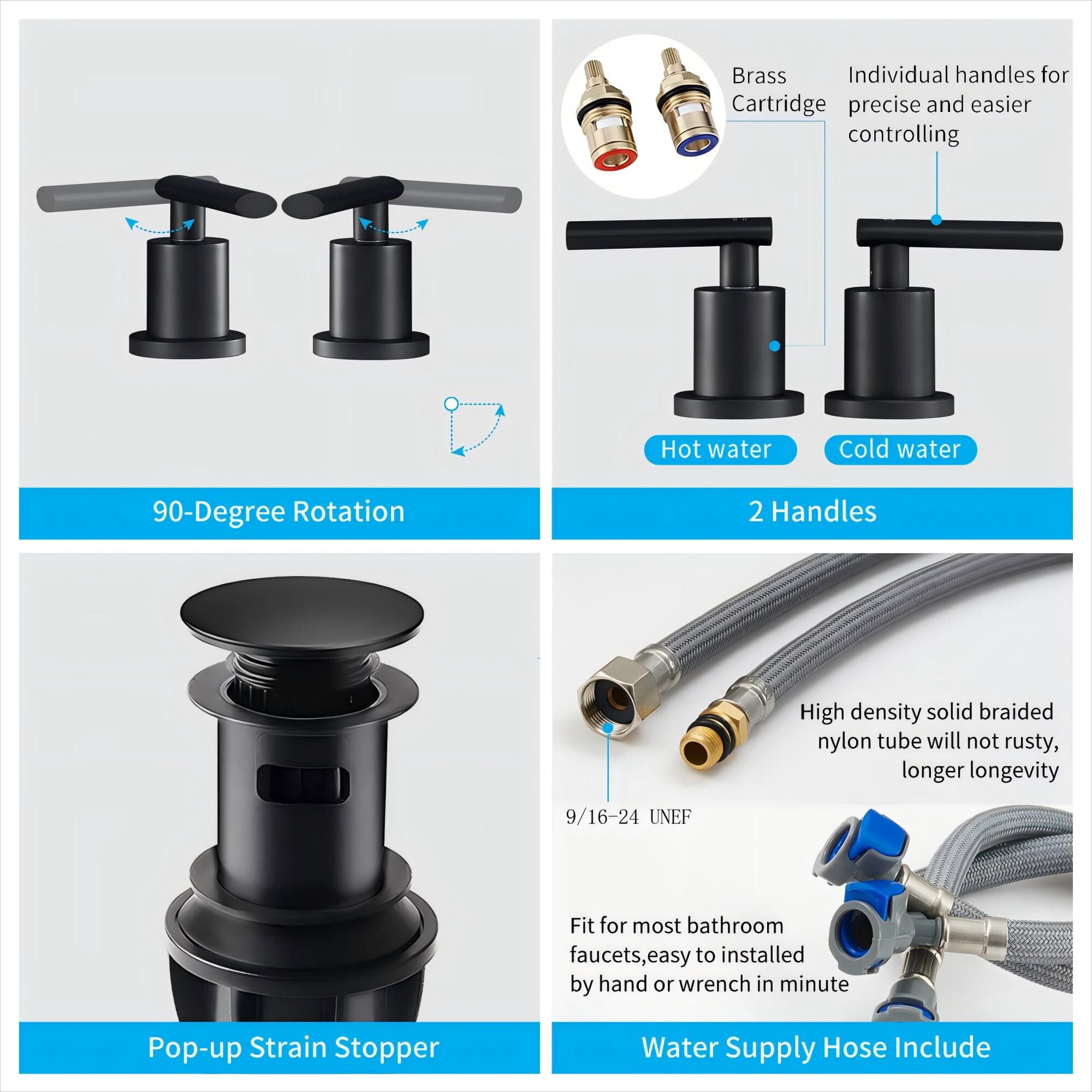 90-Degree Rotation

Brass Cartridge

Individual handles for precise and easier controlling

Hot water

Cold water

2 Handles

Pop-up Strain Stopper

High density solid braided nylon tube will not rusty, longer longevity

9/16-24 UNEF

Fit for most bathroom faucets,easy to installed by hand or wrench in minute

Water Supply Hose Include