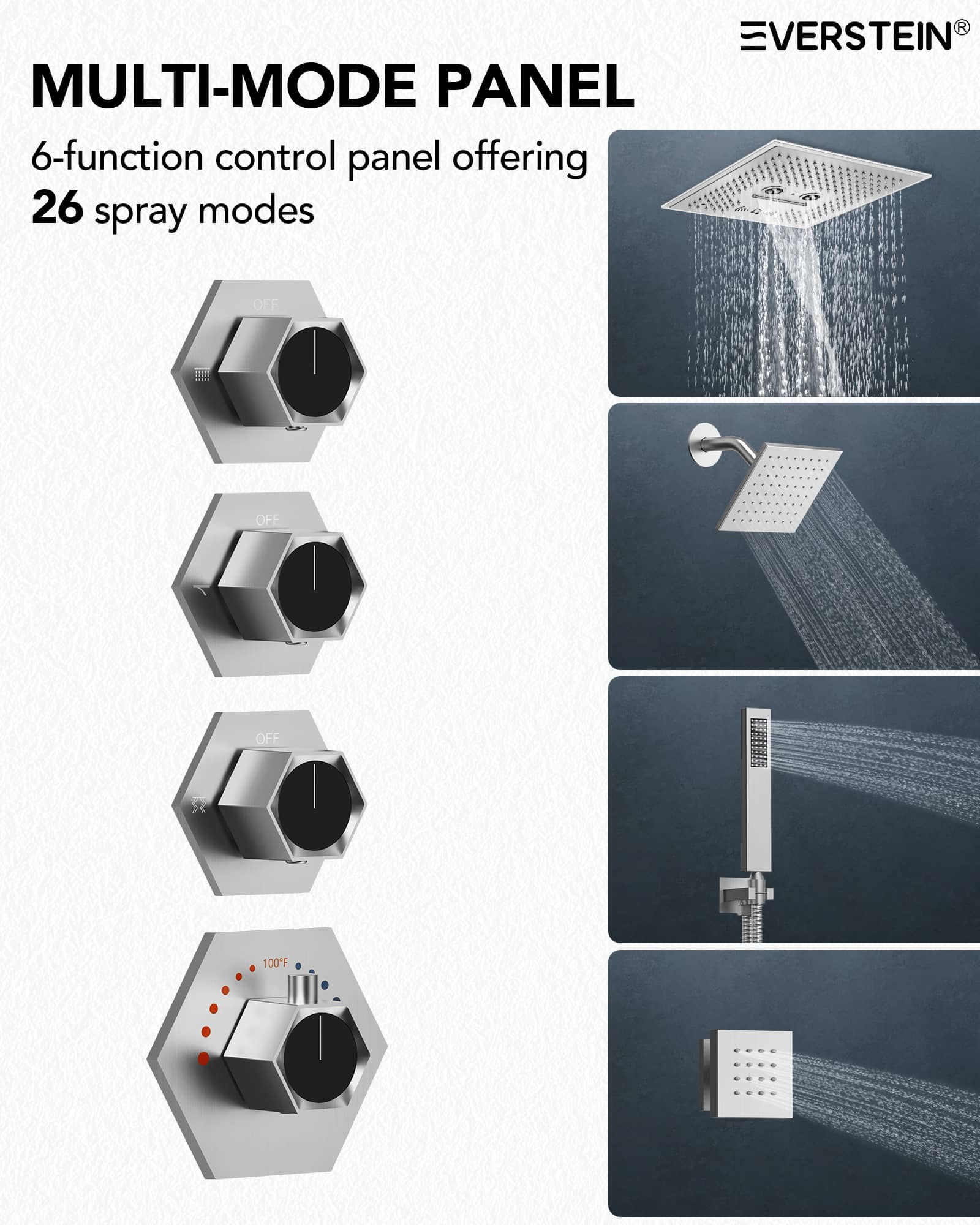 EVERSTEIN®

MULTI-MODE PANEL

6-function control panel offering
26 spray modes

OFF

OFF

OFF

100°F