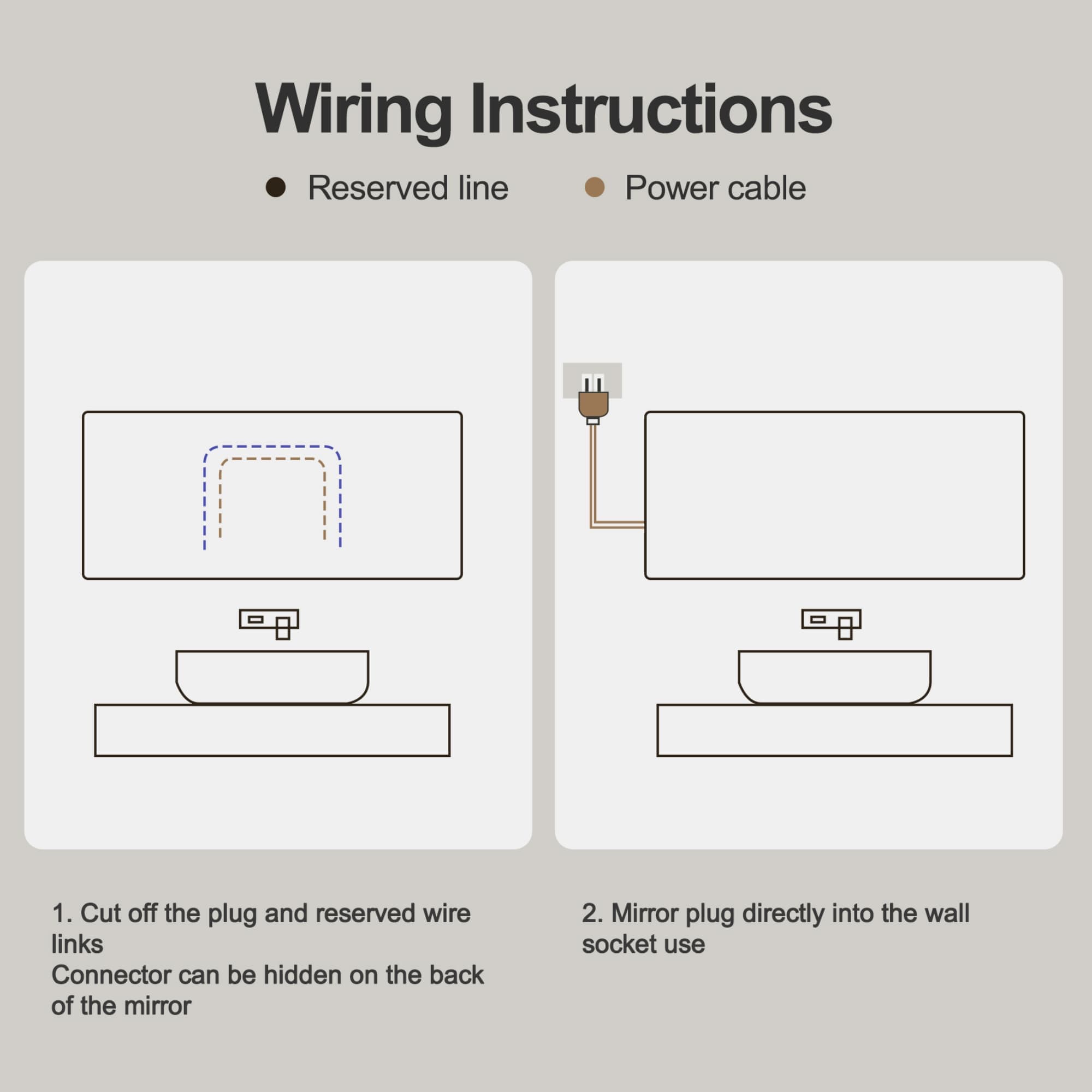 Wiring Instructions

Reserved line

Power cable

1. Cut off the plug and reserved wire links
Connector can be hidden on the back of the mirror

2. Mirror plug directly into the wall socket use