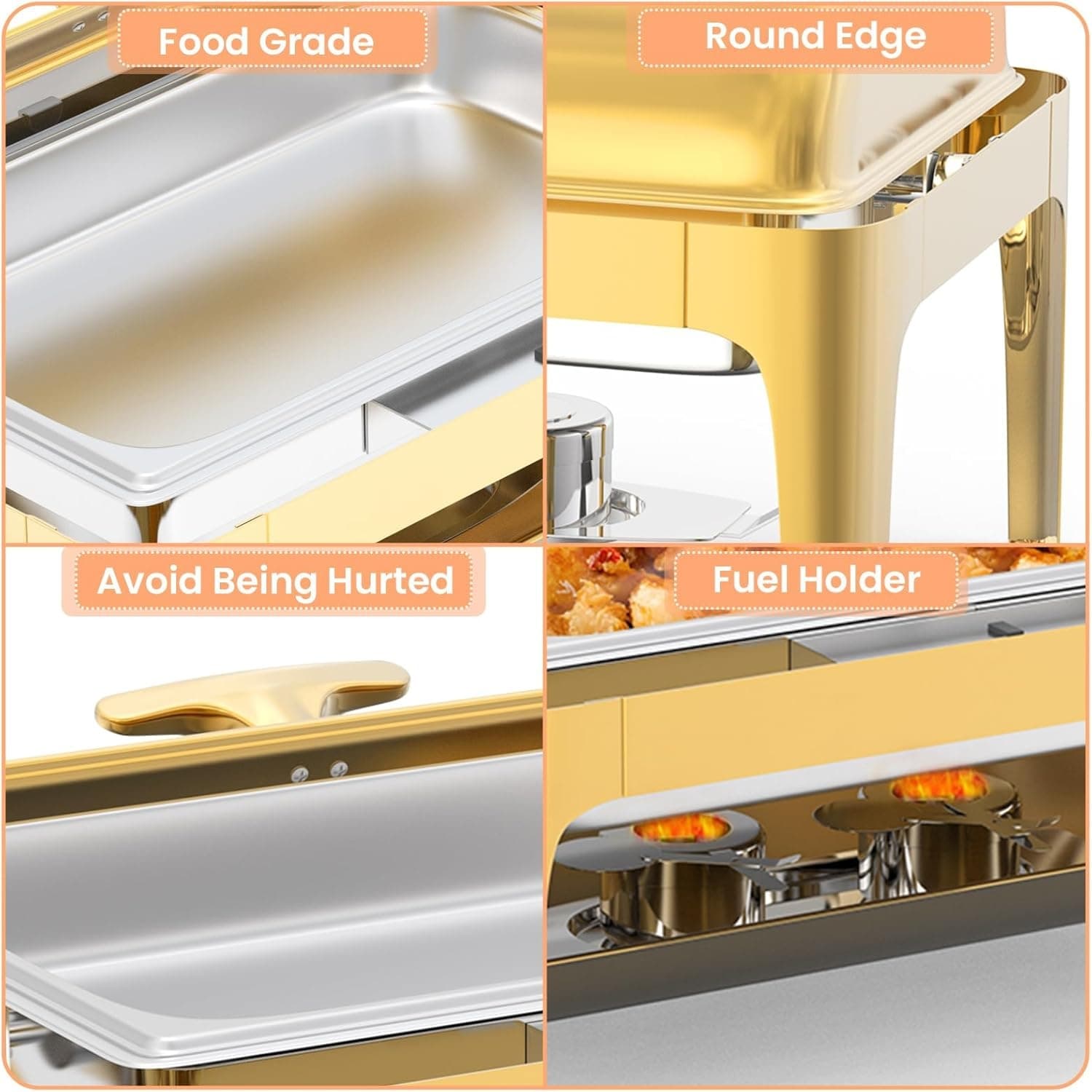 Food Grade

Round Edge

Avoid Being Hurted

Fuel Holder