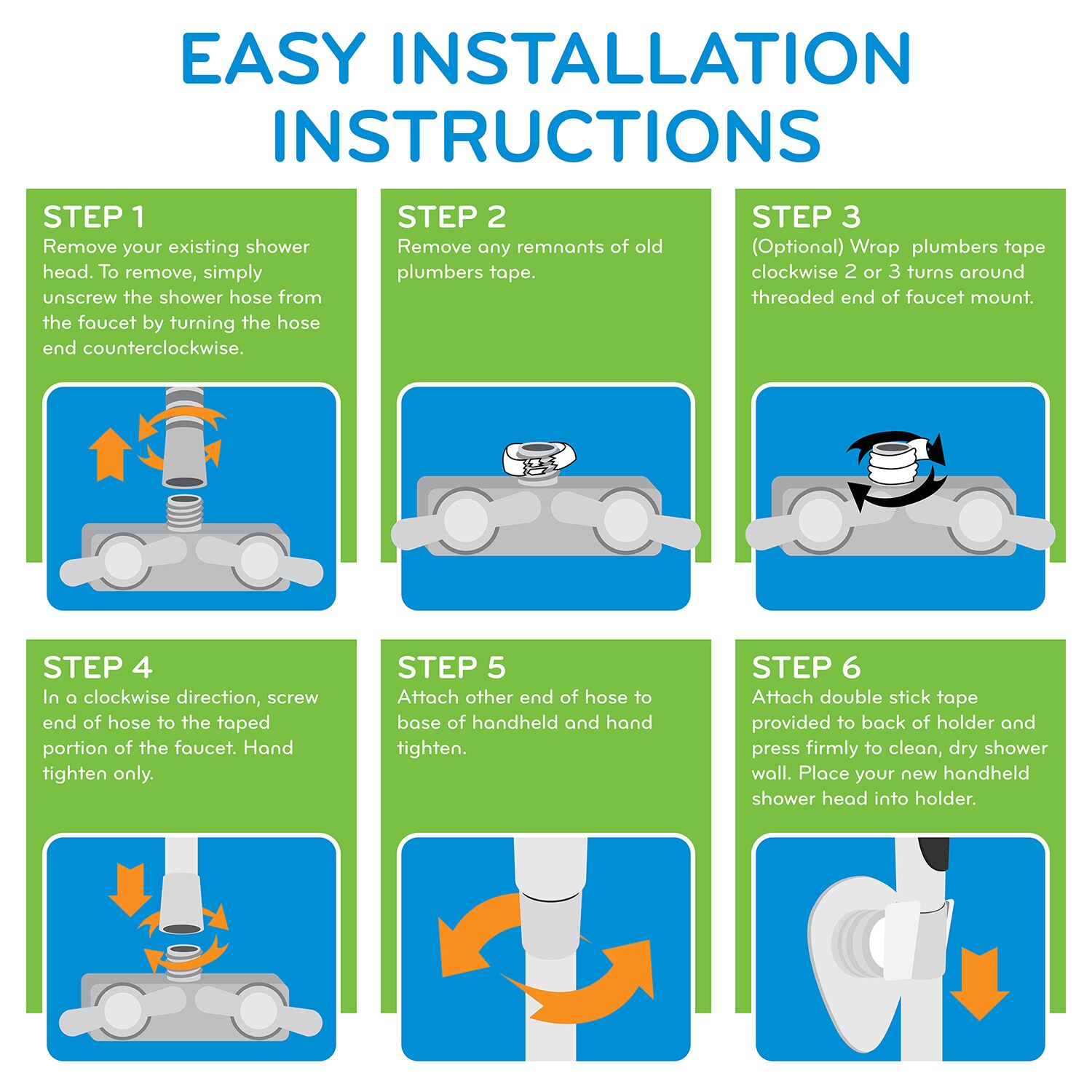 EASY INSTALLATION INSTRUCTIONS

STEP 1
Remove your existing shower head. To remove, simply unscrew the shower hose from the faucet by turning the hose end counterclockwise.

STEP 2
Remove any remnants of old plumbers tape.

STEP 3
(Optional) Wrap plumbers tape clockwise 2 or 3 turns around threaded end of faucet mount.

STEP 4
In a clockwise direction, screw end of hose to the taped portion of the faucet. Hand tighten only.

STEP 5
Attach other end of hose to base of handheld and hand tighten.

STEP 6
Attach double stick tape provided to back of holder and press firmly to clean, dry shower wall. Place your new handheld shower head into holder.