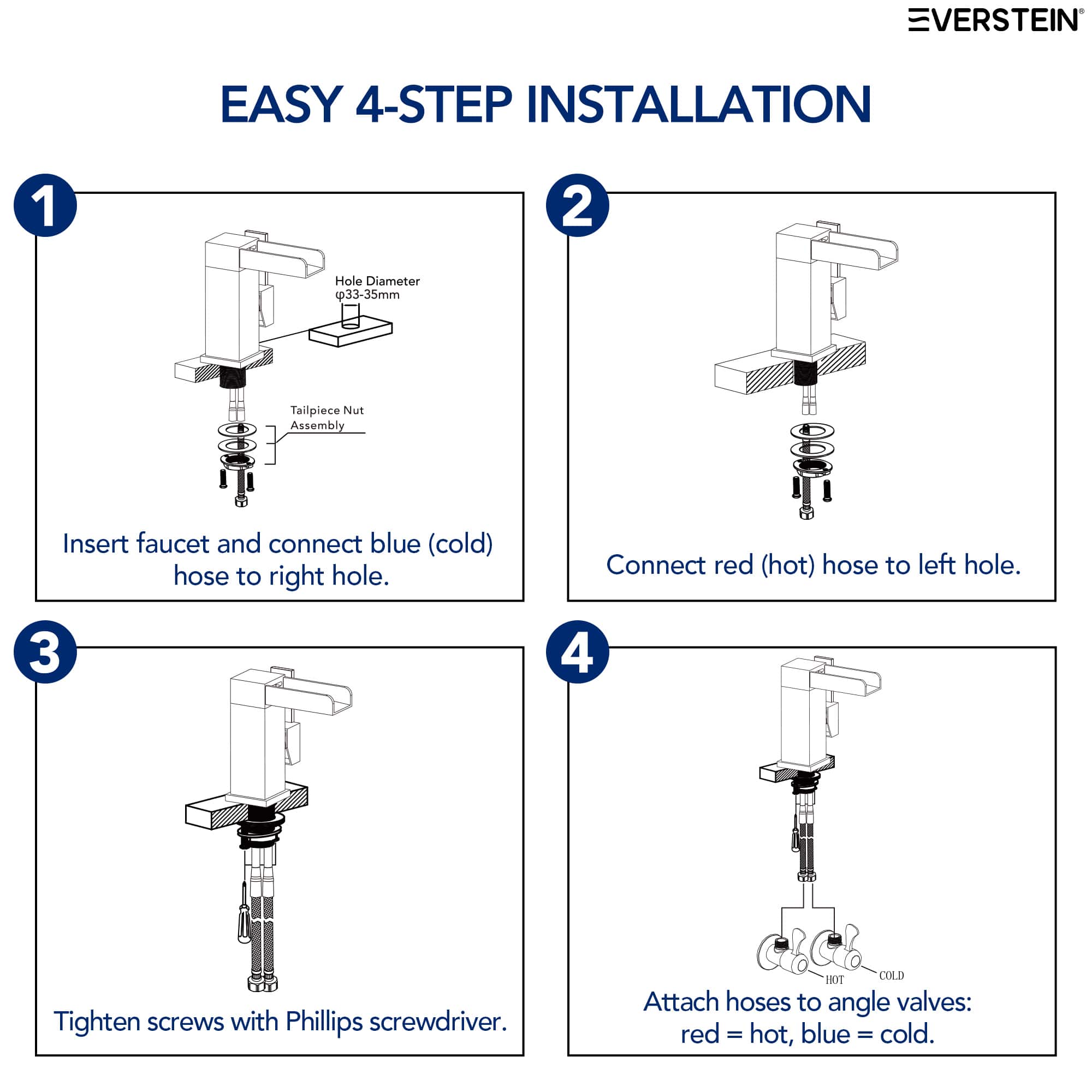 EVERSTEIN®

EASY 4-STEP INSTALLATION

1

Hole Diameter
φ33-35mm

Tailpiece Nut Assembly

Insert faucet and connect blue (cold) hose to right hole.

2

Connect red (hot) hose to left hole.

3

Tighten screws with Phillips screwdriver.

4

HOT

COLD

Attach hoses to angle valves: red = hot, blue = cold.