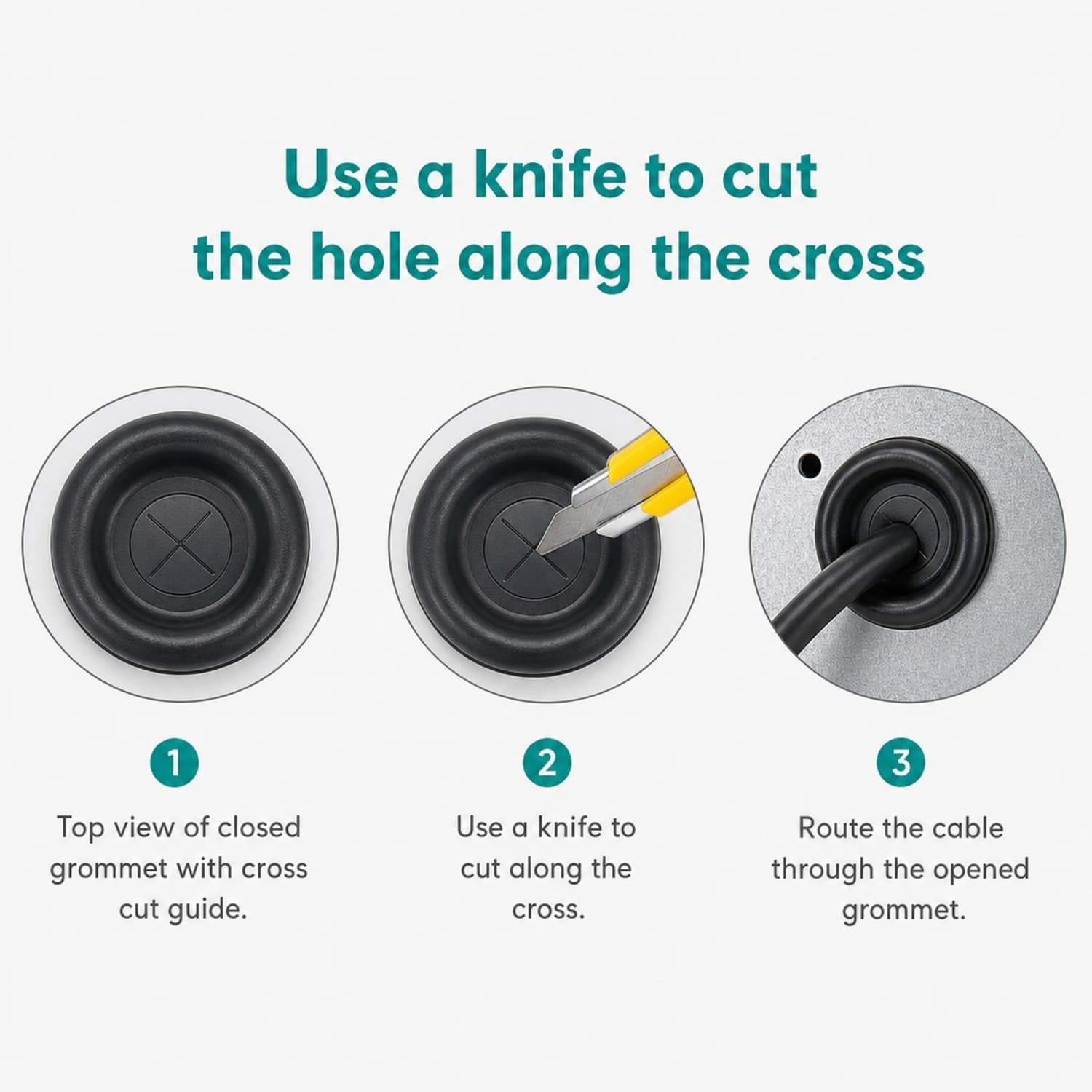 Use a knife to cut the hole along the cross

1

Top view of closed grommet with cross cut guide.

2

Use a knife to cut along the cross.

3

Route the cable through the opened grommet.