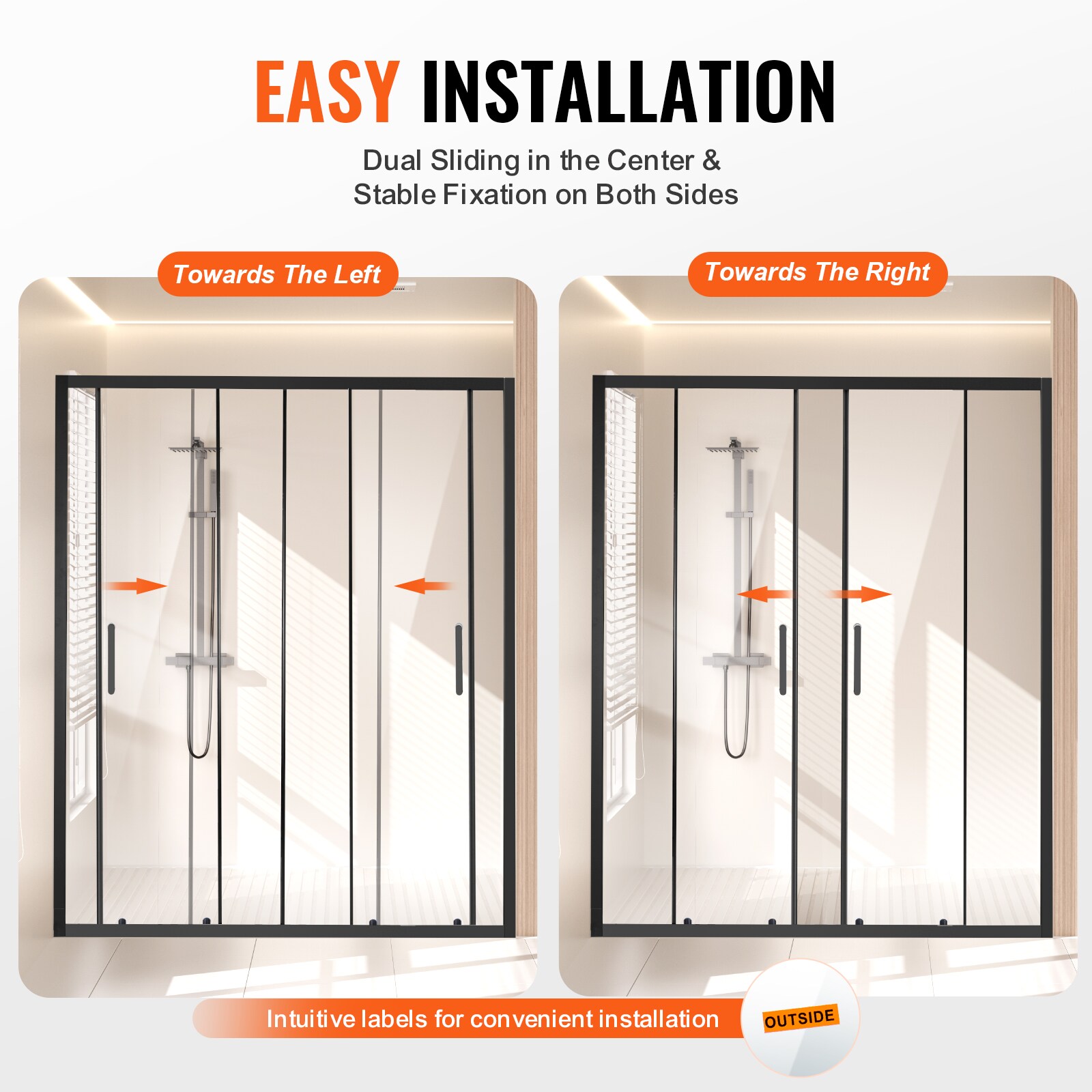 EASY INSTALLATION

Dual Sliding in the Center & Stable Fixation on Both Sides

Towards The Left

Towards The Right

Intuitive labels for convenient installation

OUTSIDE