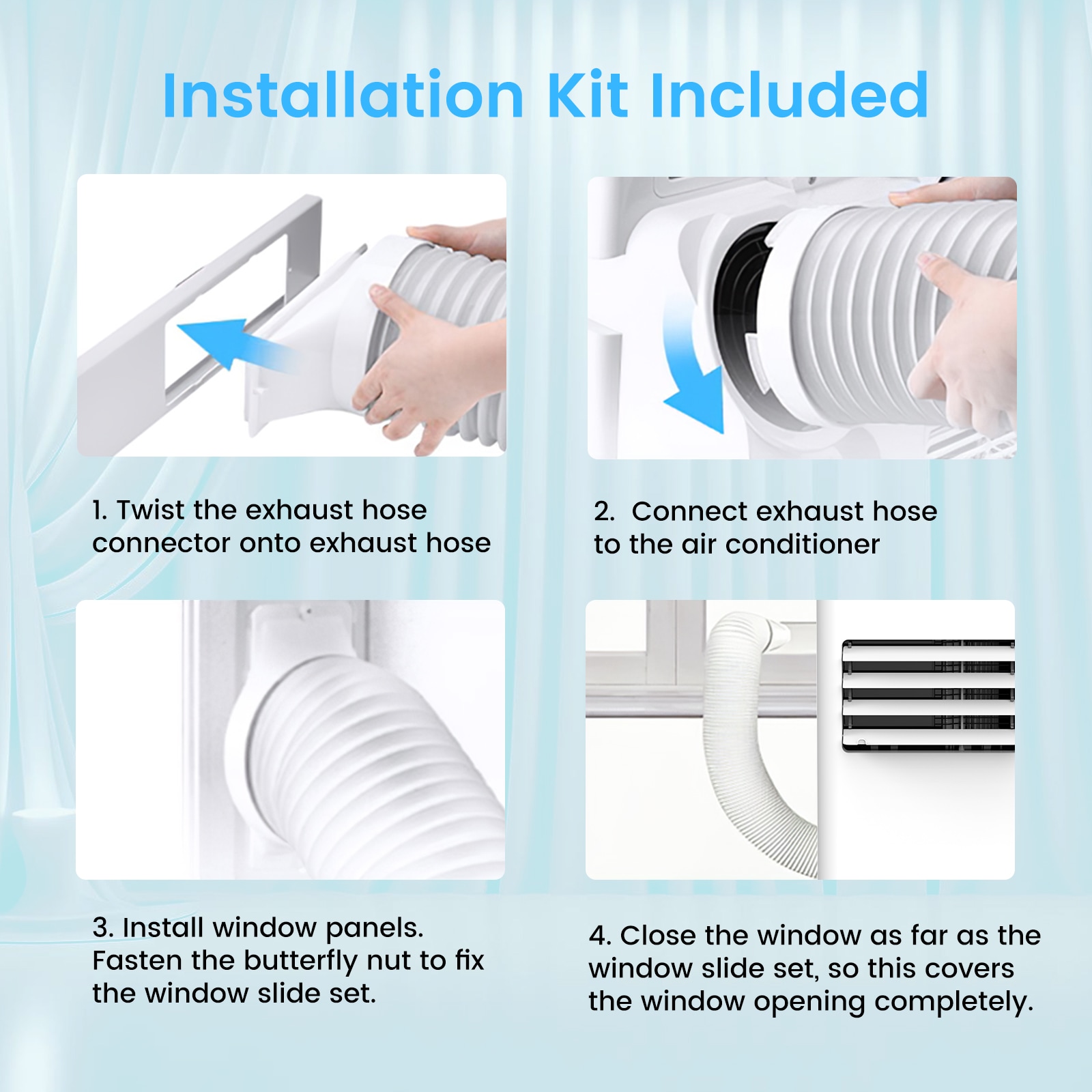 Installation Kit Included

1. Twist the exhaust hose connector onto exhaust hose

2. Connect exhaust hose to the air conditioner

3. Install window panels. Fasten the butterfly nut to fix the window slide set.

4. Close the window as far as the window slide set, so this covers the window opening completely.