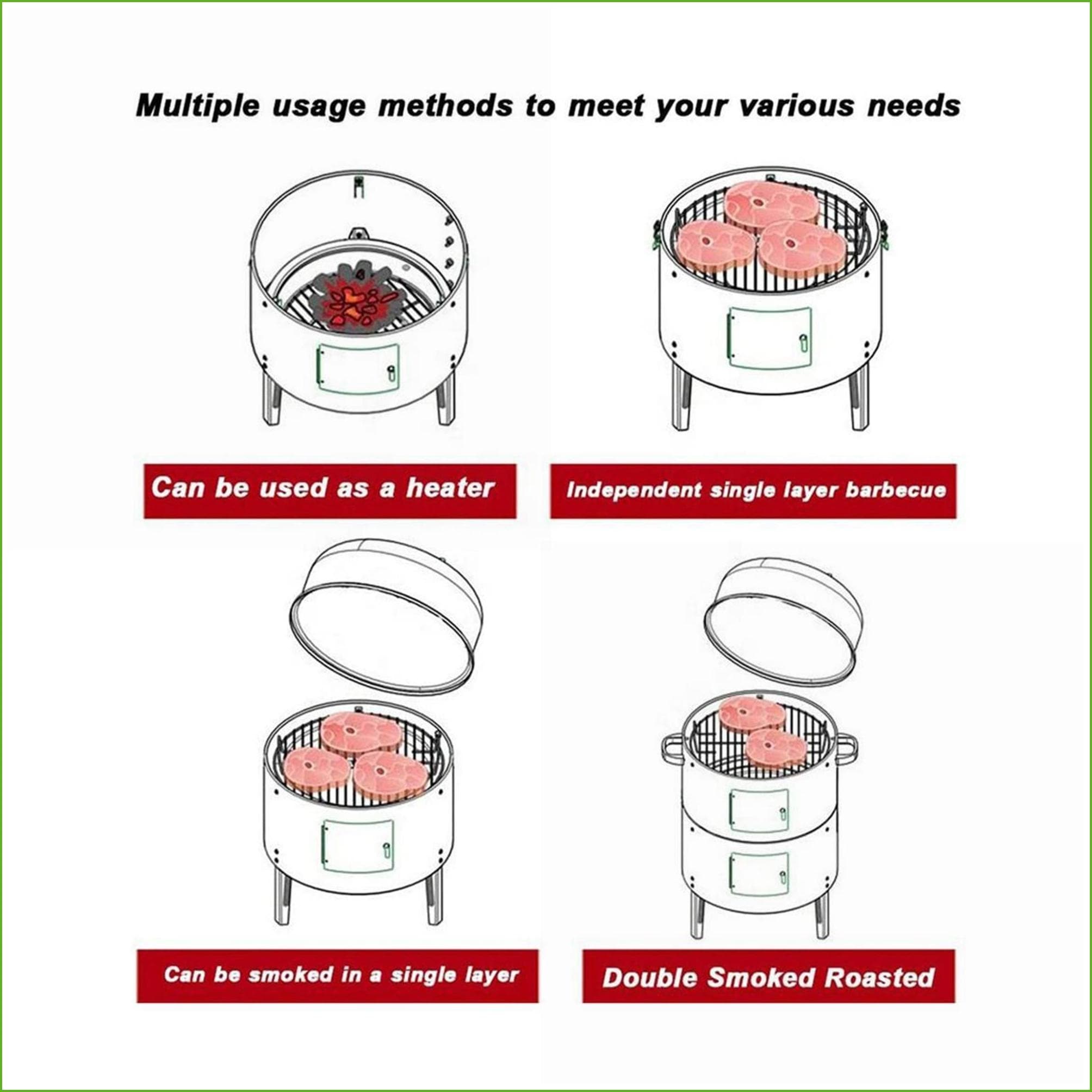 Multiple usage methods to meet your various needs

Can be used as a heater

Independent single layer barbecue

Can be smoked in a single layer

Double Smoked Roasted