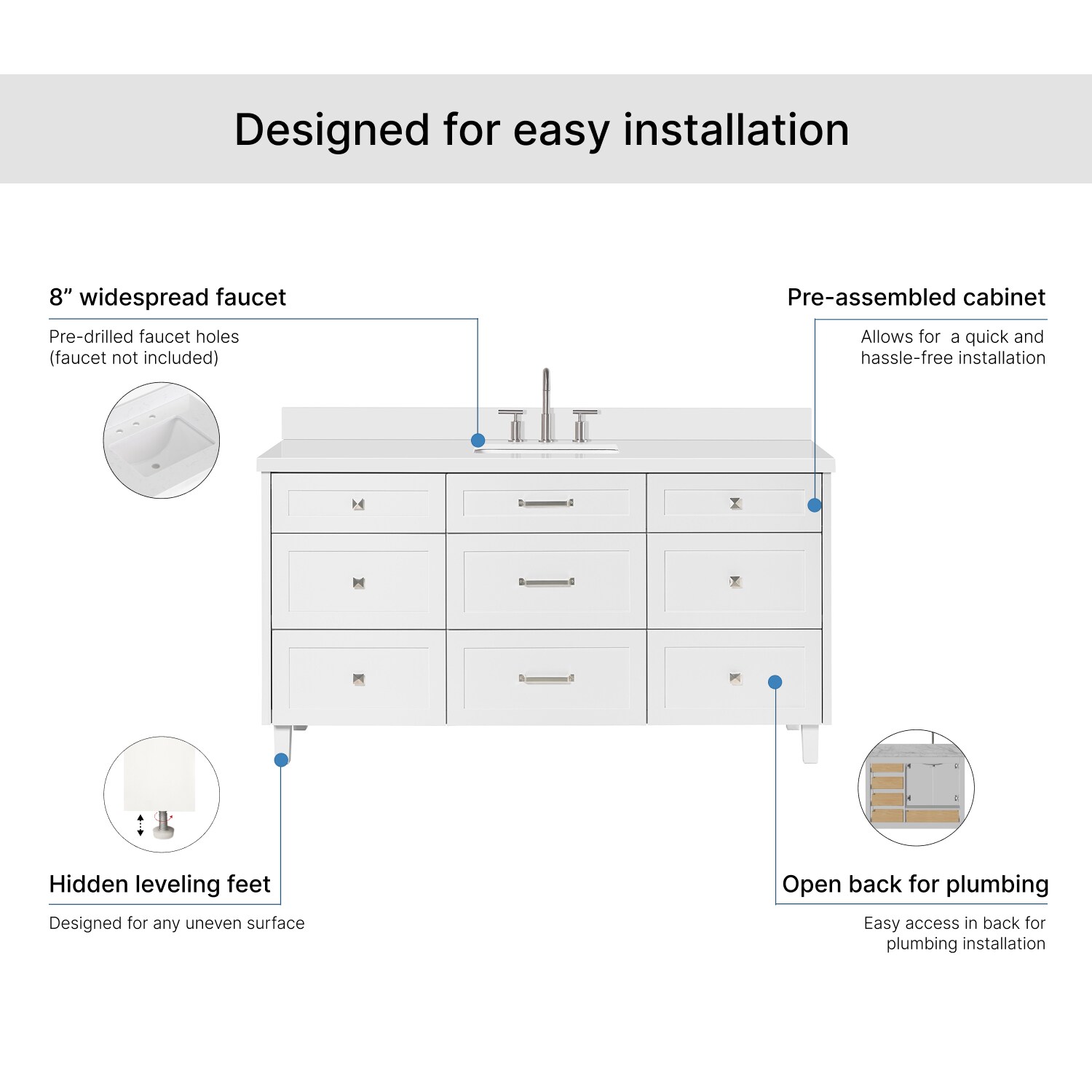 Designed for easy installation

8” widespread faucet

Pre-drilled faucet holes
(faucet not included)

Pre-assembled cabinet

Allows for  a quick and hassle-free installation

Hidden leveling feet

Designed for any uneven surface

Open back for plumbing

Easy access in back for plumbing installation