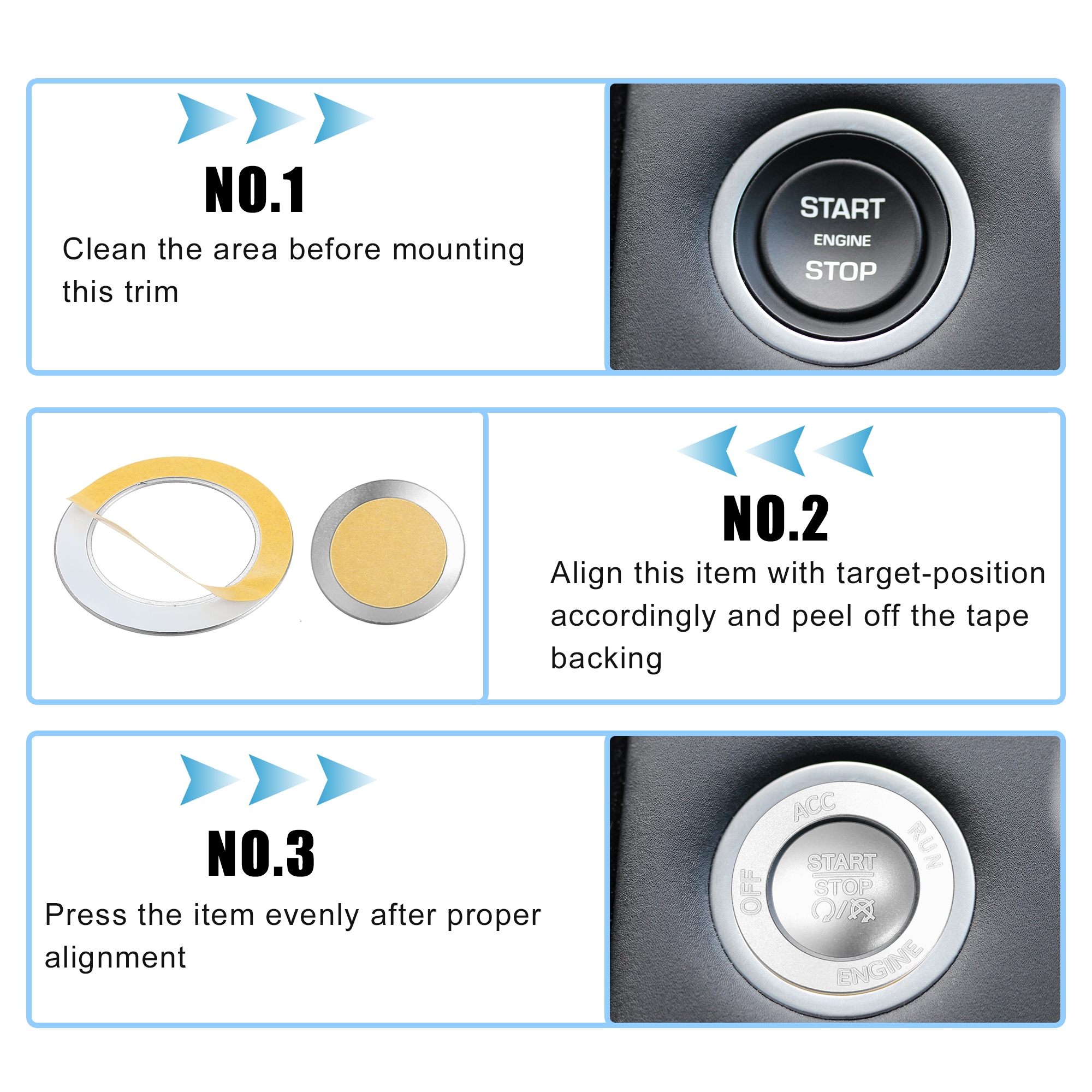 NO.1
Clean the area before mounting this trim

START
ENGINE
STOP

NO.2
Align this item with target-position accordingly and peel off the tape backing

NO.3
Press the item evenly after proper alignment

ACC
RUN
OFF
START
STOP
ENGINE