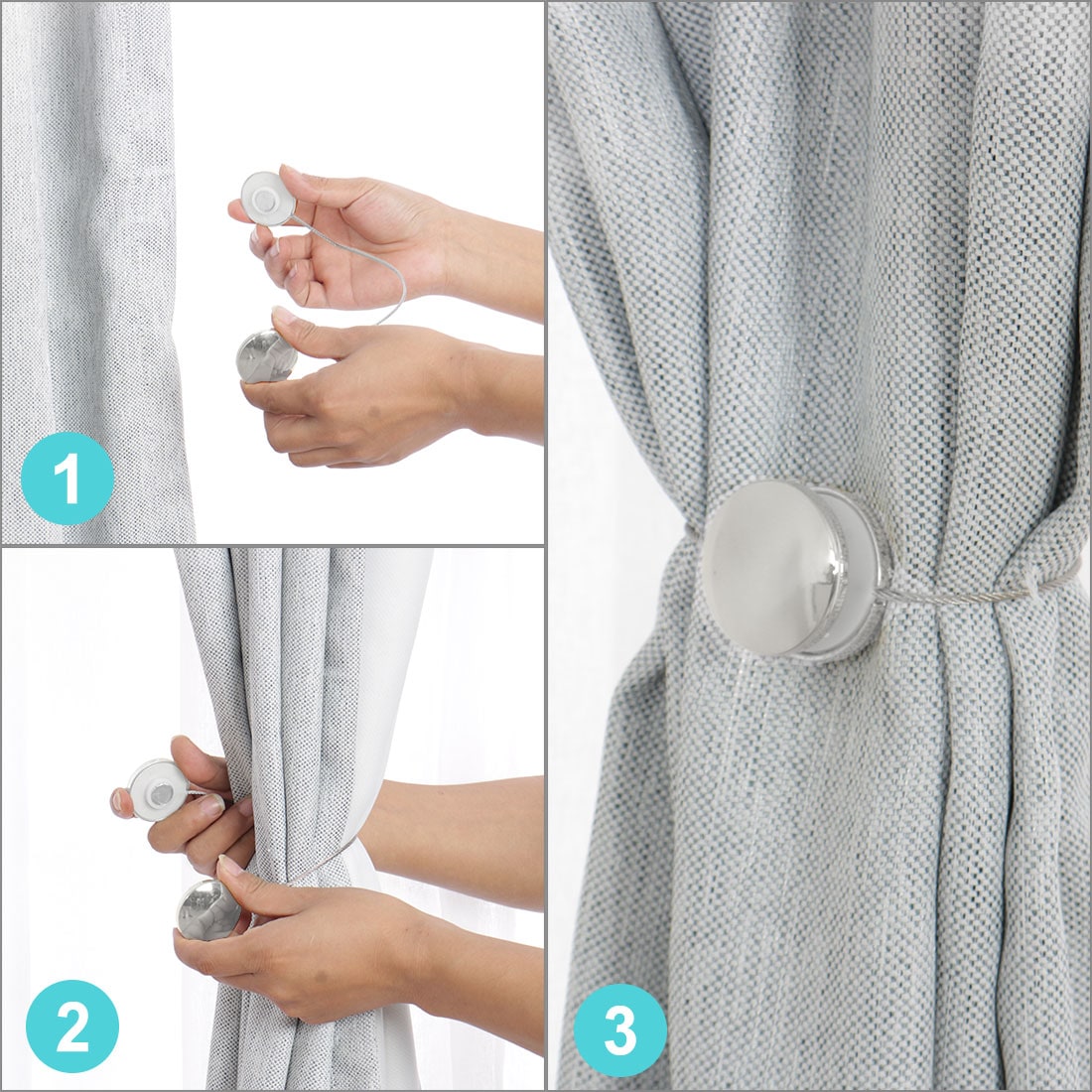 1

2

3