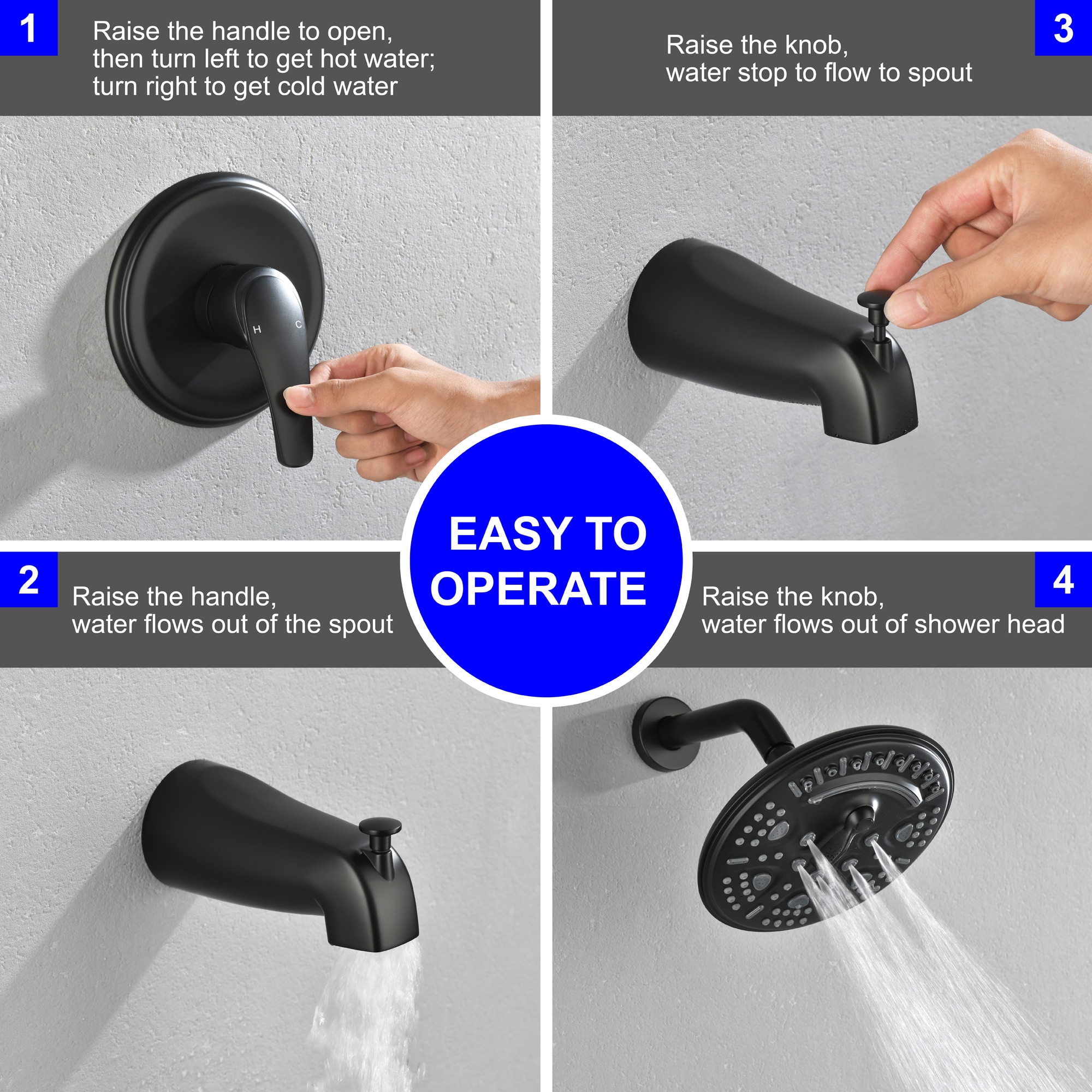 1

Raise the handle to open, then turn left to get hot water; turn right to get cold water

H C

3

Raise the knob, water stop to flow to spout

EASY TO OPERATE

2

Raise the handle, water flows out of the spout

4

Raise the knob, water flows out of shower head