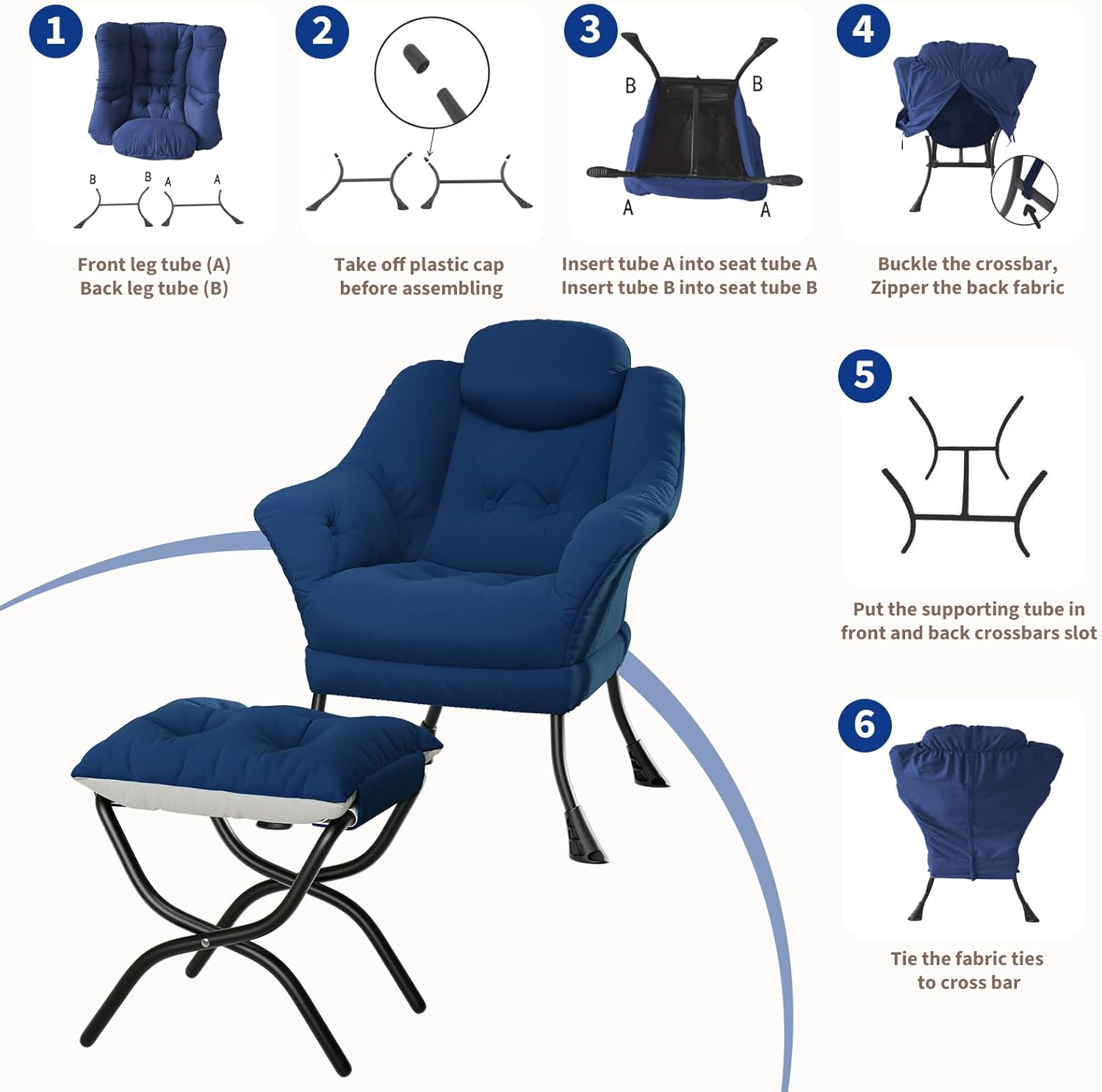 1

B B A A

Front leg tube (A)
Back leg tube (B)

2

Take off plastic cap before assembling

3

B B

A A

Insert tube A into seat tube A
Insert tube B into seat tube B

4

Buckle the crossbar,
Zipper the back fabric

5

Put the supporting tube in front and back crossbars slot

6

Tie the fabric ties to cross bar