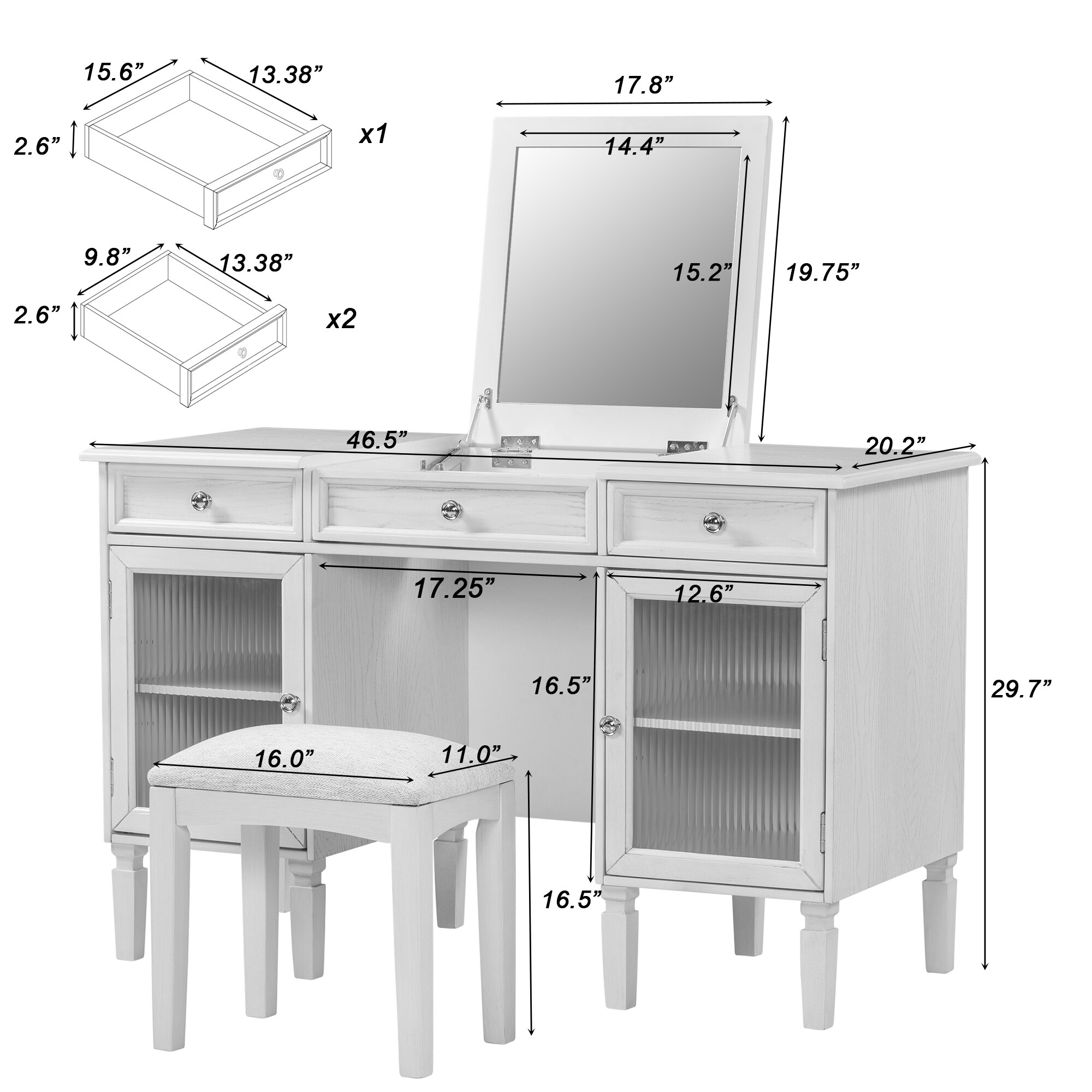 15.6”
13.38”
2.6”
x1

9.8”
13.38”
2.6”
x2

17.8”
14.4”
15.2”
19.75”

46.5”
20.2”

17.25”
12.6”
16.5”
29.7”

16.0”
11.0”
16.5”