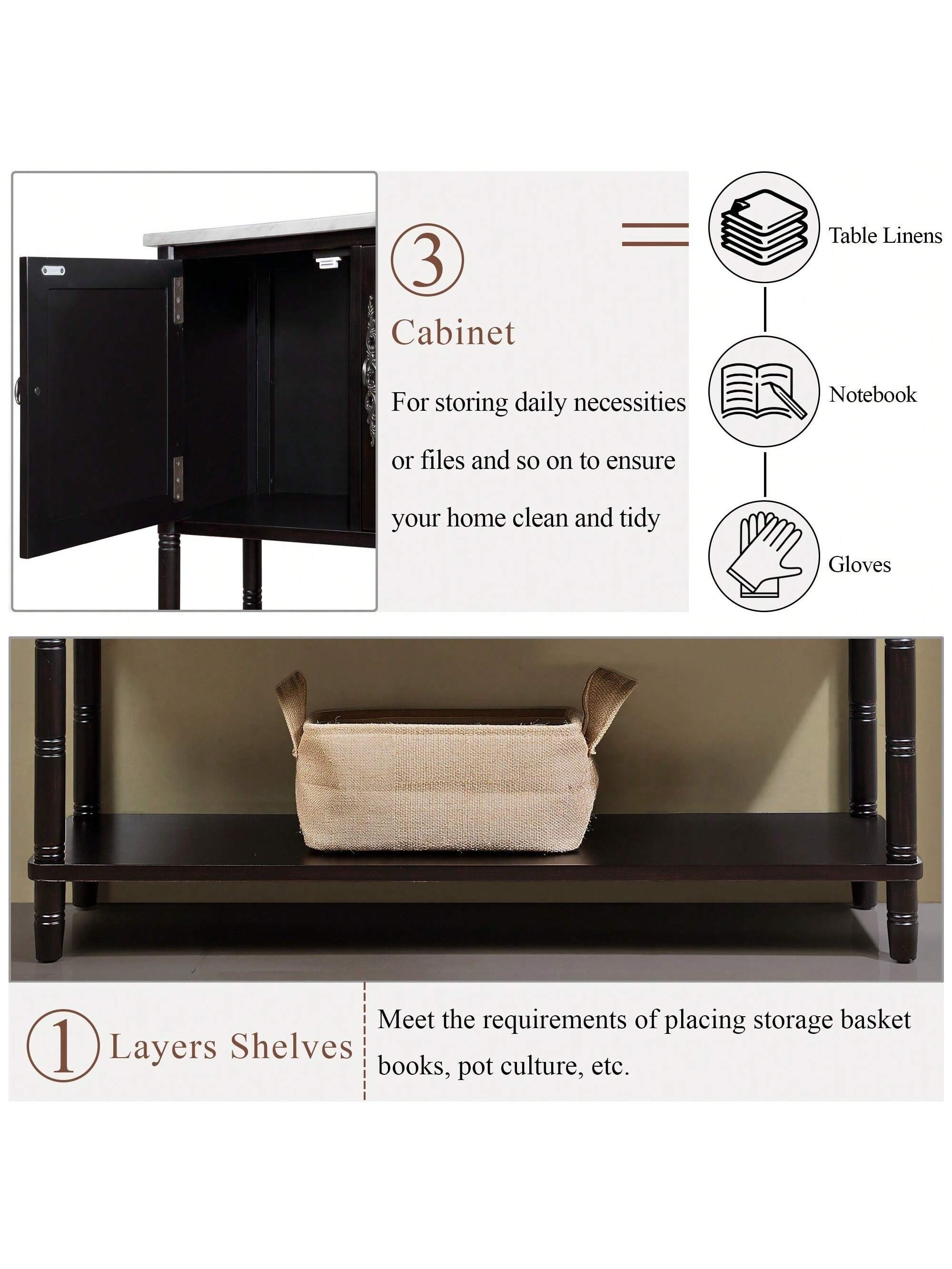 3

Cabinet

For storing daily necessities or files and so on to ensure your home clean and tidy

Table Linens

Notebook

Gloves

1 Layers Shelves

Meet the requirements of placing storage basket books, pot culture, etc.